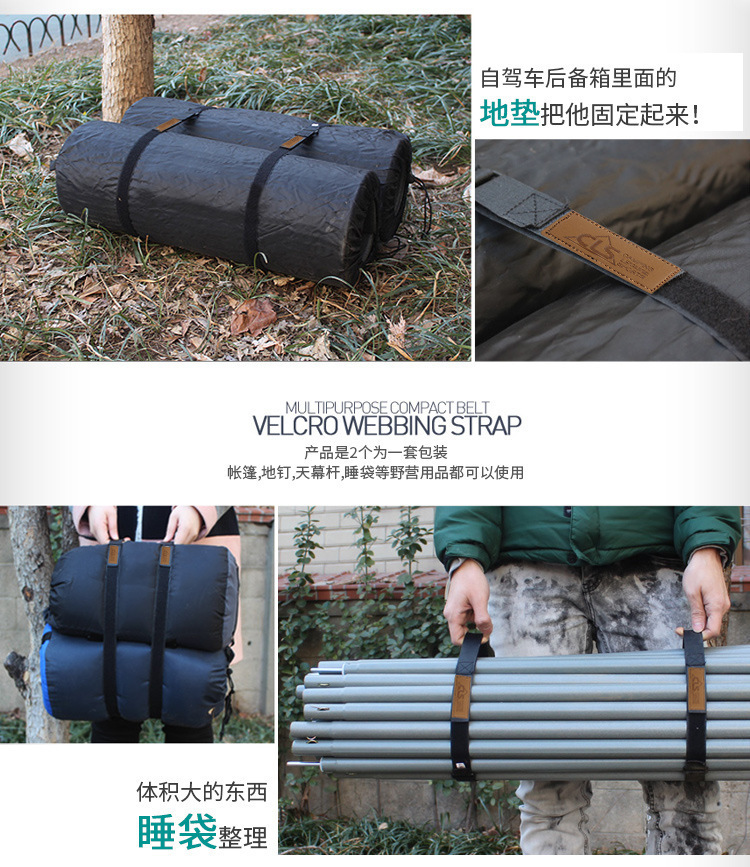 自驾车后备箱里面的
地垫把他固定起来！

CLS

MULTIPURPOSE COMPACT BELT
VELCRO WEBBING STRAP
产品是2个为一套包装
帐篷,地钉,天幕杆,睡袋等野营用品都可以使用

体积大的东西
睡袋整理