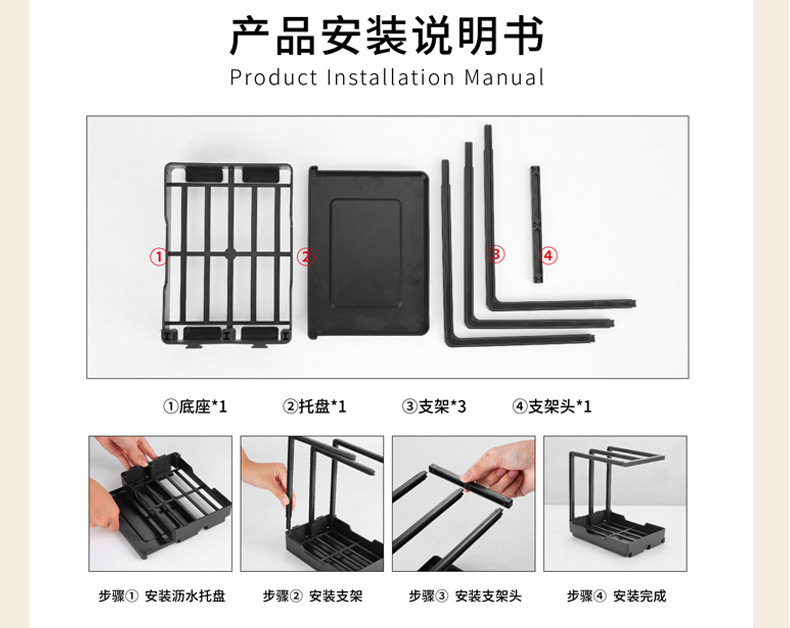 产品安装说明书
Product Installation Manual

①

②

③

④

①底座*1　②托盘*1　③支架*3　④支架头*1

步骤① 安装沥水托盘

步骤② 安装支架

步骤③ 安装支架头

步骤④ 安装完成