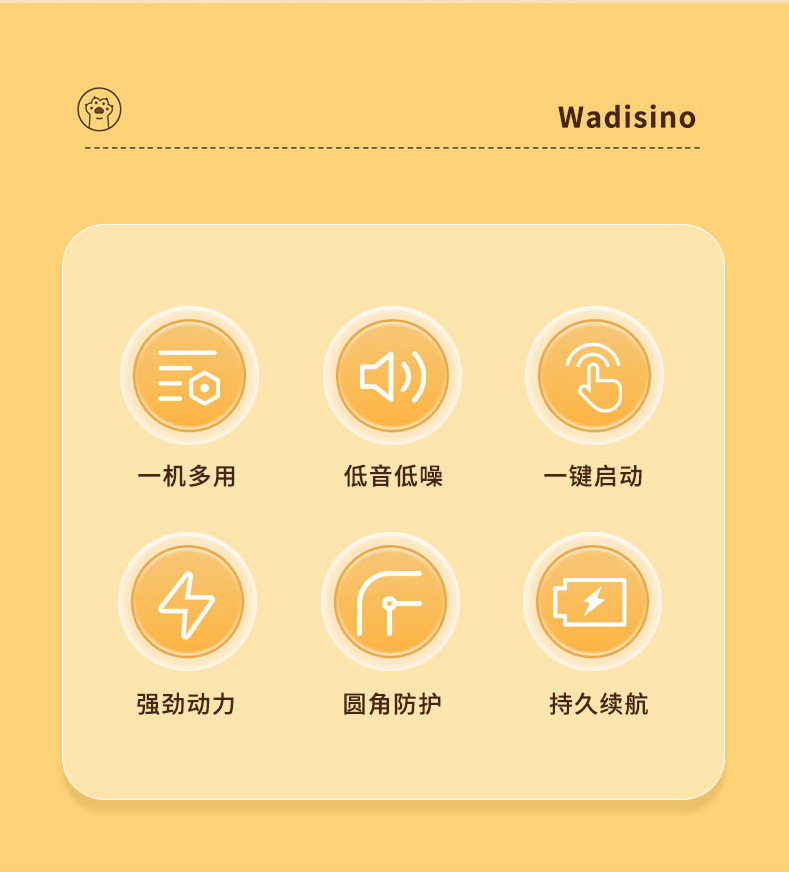 Wadisino

一机多用

低音低噪

一键启动

强劲动力

圆角防护

持久续航