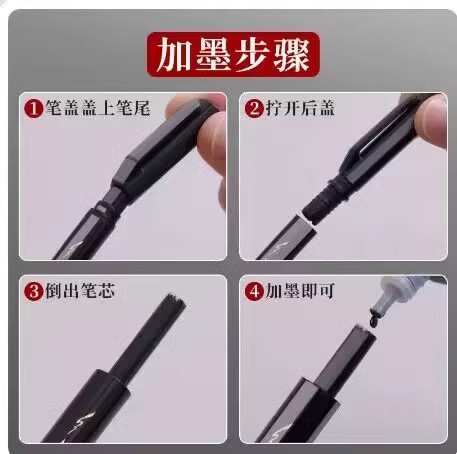 加墨步骤

1 笔盖盖上笔尾

2 拧开后盖

3 倒出笔芯

4 加墨即可