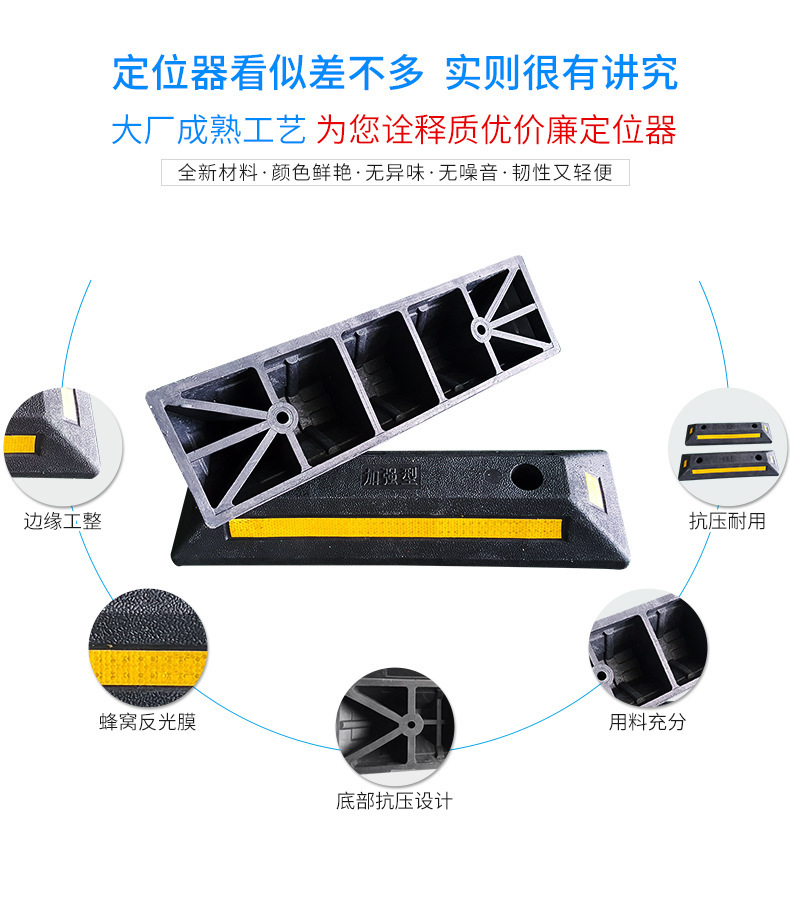 定位器看似差不多 实则很有讲究

大厂成熟工艺 为您诠释质优价廉定位器

全新材料·颜色鲜艳·无异味·无噪音·韧性又轻便

加强型

边缘工整

抗压耐用

蜂窝反光膜

用料充分

底部抗压设计