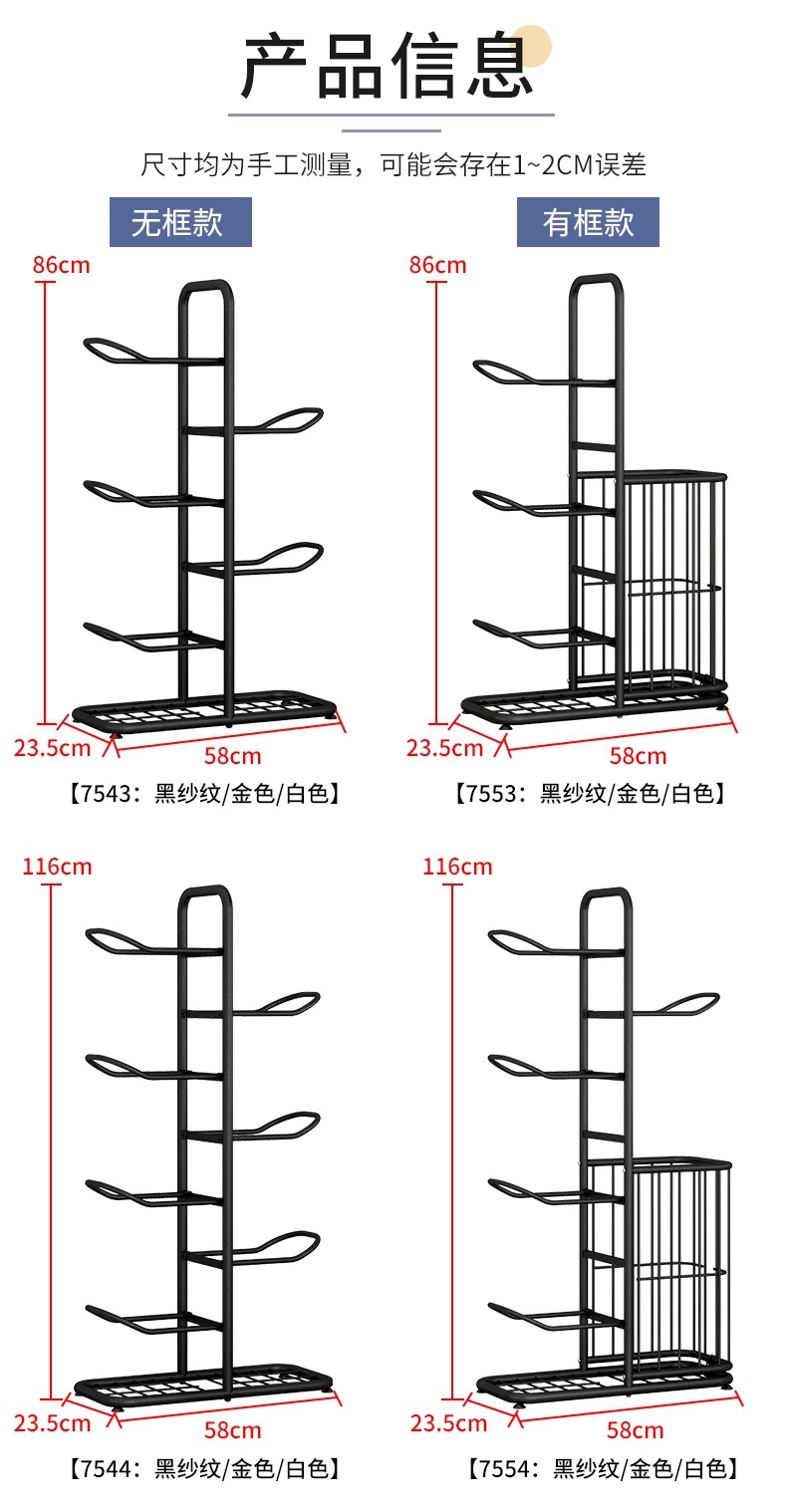 产品信息

尺寸均为手工测量，可能会存在1~2CM误差

无框款

86cm
23.5cm
58cm
【7543：黑纱纹/金色/白色】

有框款

86cm
23.5cm
58cm
【7553：黑纱纹/金色/白色】

116cm
23.5cm
58cm
【7544：黑纱纹/金色/白色】

116cm
23.5cm
58cm
【7554：黑纱纹/金色/白色】