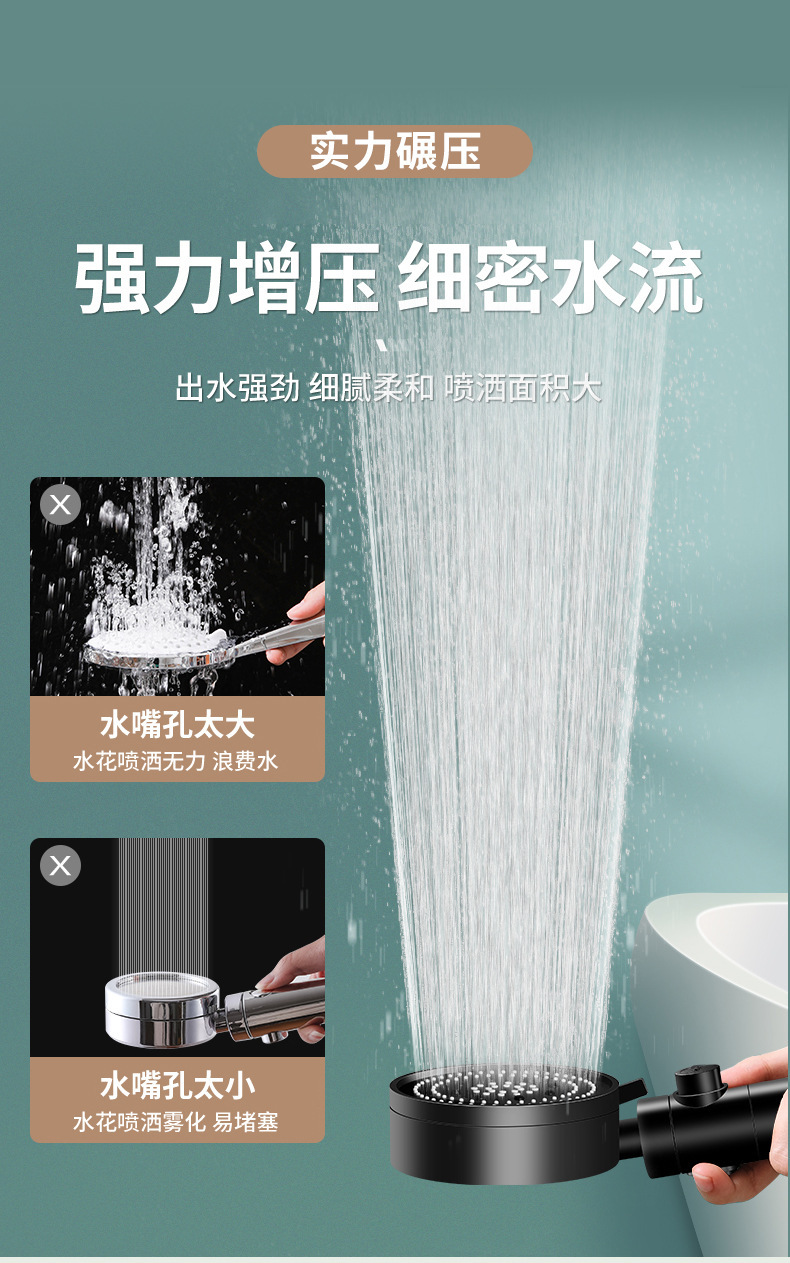 实力碾压

强力增压 细密水流

出水强劲 细腻柔和 喷洒面积大

水嘴孔太大
水花喷洒无力 浪费水

水嘴孔太小
水花喷洒雾化 易堵塞