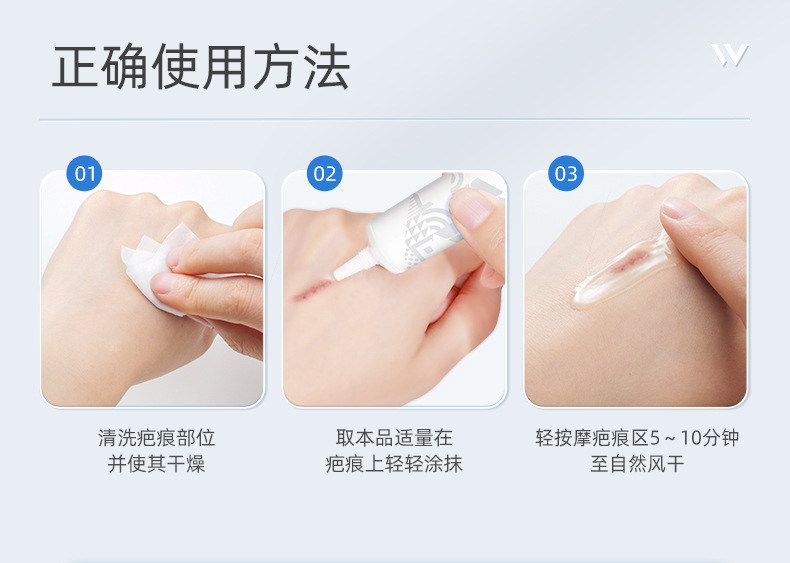 正确使用方法

W

01

清洗疤痕部位
并使其干燥

02

取本品适量在
疤痕上轻轻涂抹

03

轻按摩疤痕区5～10分钟
至自然风干