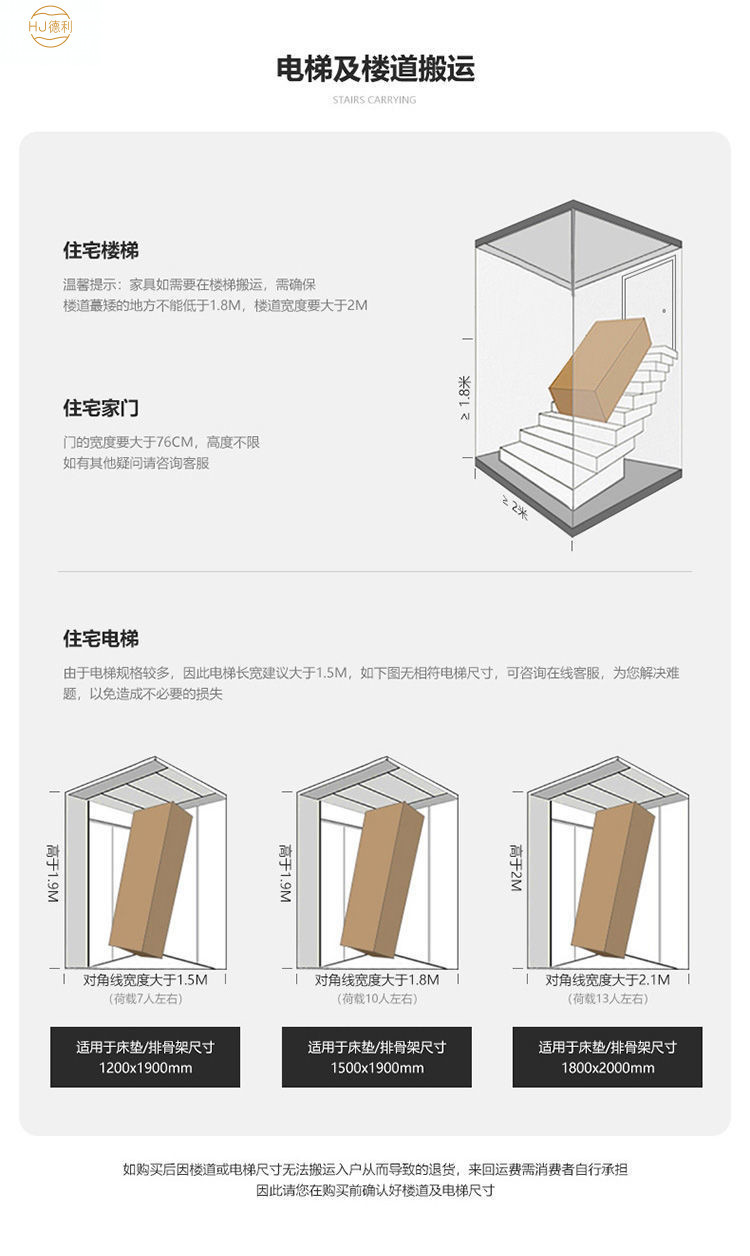 HJ德利

电梯及楼道搬运
STAIRS CARRYING

住宅楼梯
温馨提示：家具如需要在楼梯搬运，需确保楼道最矮的地方不能低于1.8M，楼道宽度要大于2M

住宅家门
门的宽度要大于76CM，高度不限
如有其他疑问请咨询客服

≥ 1.8米
≥ 2米

住宅电梯
由于电梯规格较多，因此电梯长宽建议大于1.5M，如下图无相符电梯尺寸，可咨询在线客服，为您解决难题，以免造成不必要的损失

高于1.9M
对角线宽度大于1.5M
（荷载7人左右）
适用于床垫/排骨架尺寸
1200x1900mm

高于1.9M
对角线宽度大于1.8M
（荷载10人左右）
适用于床垫/排骨架尺寸
1500x1900mm

高于2M
对角线宽度大于2.1M
（荷载13人左右）
适用于床垫/排骨架尺寸
1800x2000mm

如购买后因楼道或电梯尺寸无法搬运入户从而导致的退货，来回运费需消费者自行承担
因此请您在购买前确认好楼道及电梯尺寸