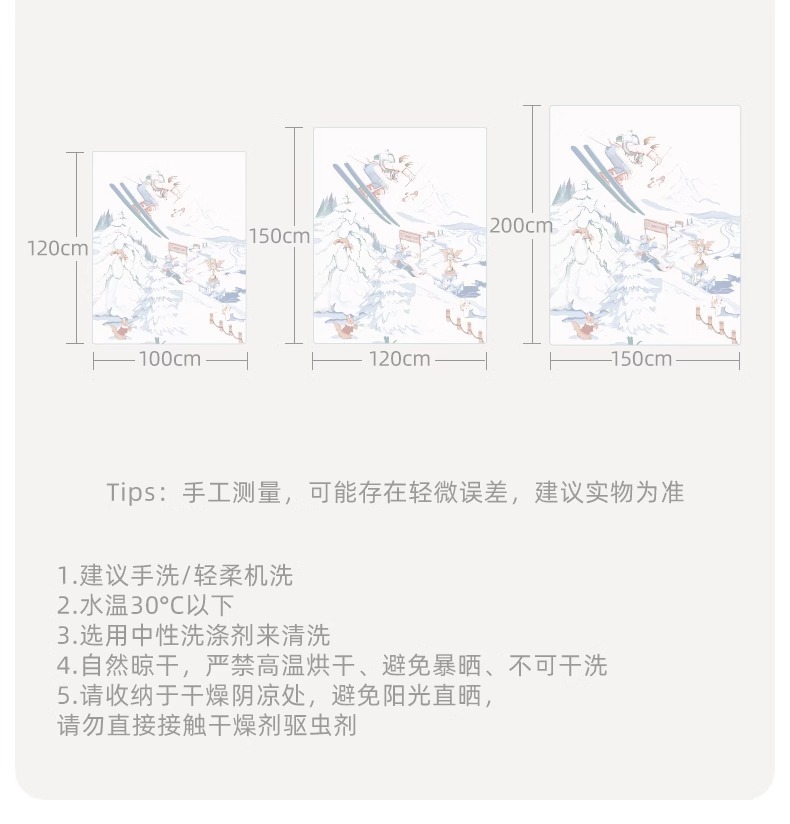 120cm
100cm
150cm
120cm
200cm
150cm

Tips：手工测量，可能存在轻微误差，建议实物为准

1.建议手洗/轻柔机洗
2.水温30°C以下
3.选用中性洗涤剂来清洗
4.自然晾干，严禁高温烘干、避免暴晒、不可干洗
5.请收纳于干燥阴凉处，避免阳光直晒，
请勿直接接触干燥剂驱虫剂