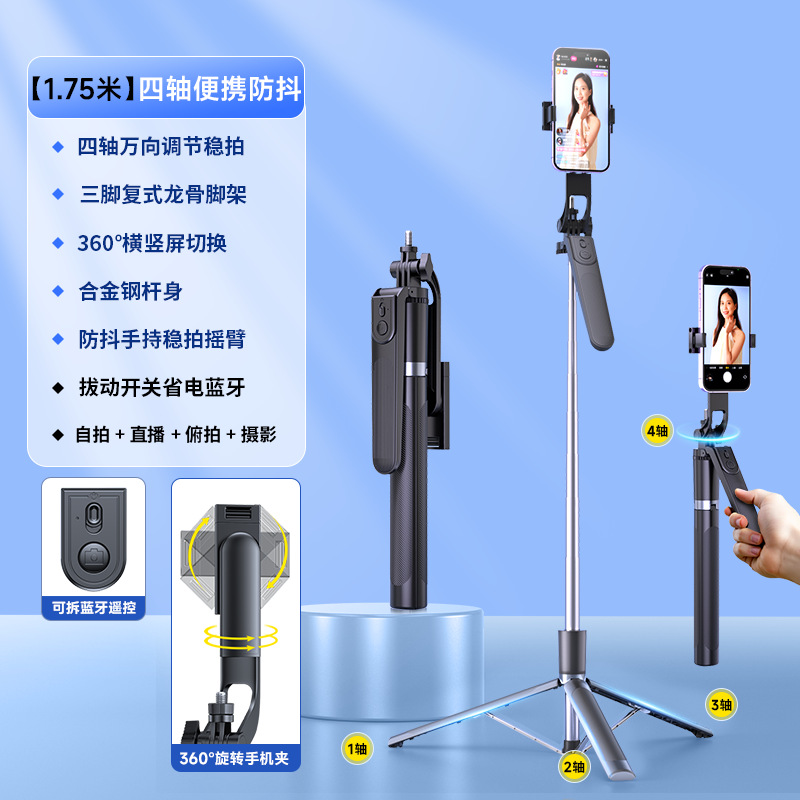 【1.75米】四轴便携防抖

◆ 四轴万向调节稳拍

◆ 三脚复式龙骨脚架

◆ 360°横竖屏切换

◆ 合金钢杆身

◆ 防抖手持稳拍摇臂

◆ 拔动开关省电蓝牙

◆ 自拍 + 直播 + 俯拍 + 摄影

可拆蓝牙遥控

360°旋转手机夹

4轴

3轴

1轴

2轴