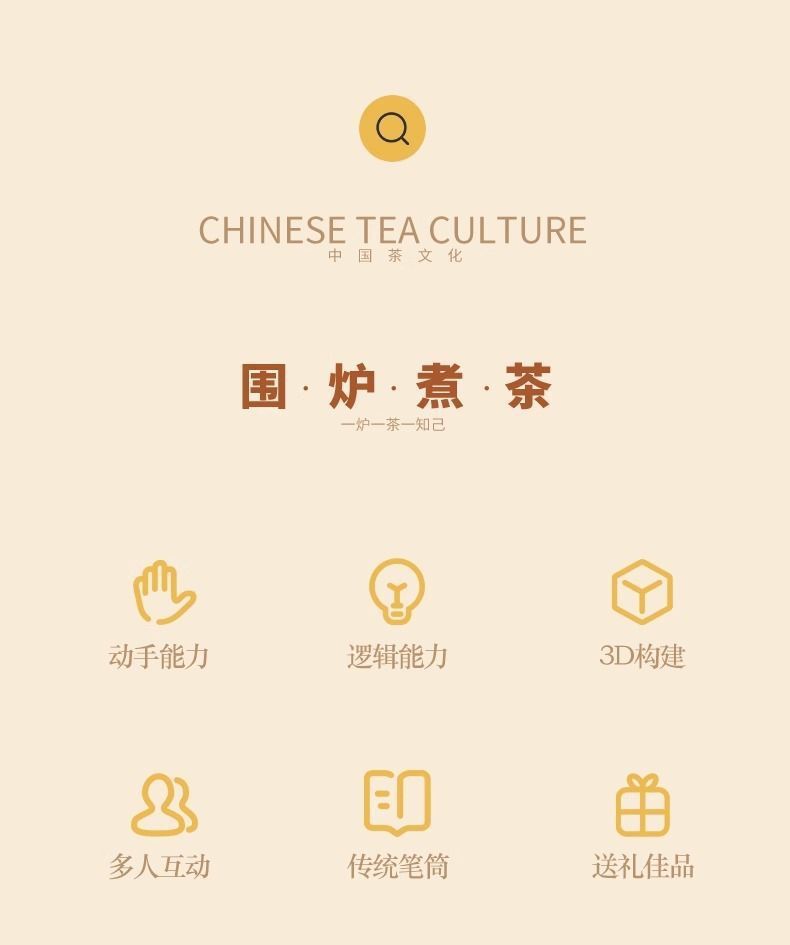 CHINESE TEA CULTURE
中国茶文化

围·炉·煮·茶
一炉一茶一知己

动手能力

逻辑能力

3D构建

多人互动

传统笔筒

送礼佳品