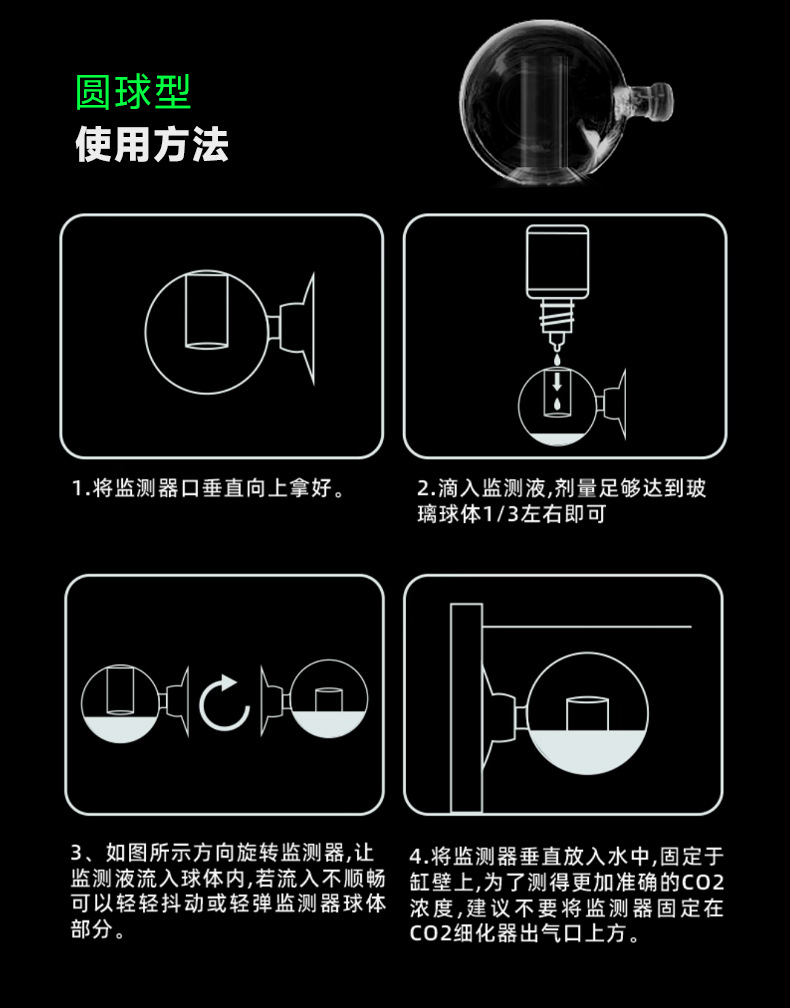 圆球型
使用方法

1.将监测器口垂直向上拿好。

2.滴入监测液,剂量足够达到玻璃球体1/3左右即可

3、如图所示方向旋转监测器,让监测液流入球体内,若流入不顺畅可以轻轻抖动或轻弹监测器球体部分。

4.将监测器垂直放入水中,固定于缸壁上,为了测得更加准确的CO2浓度,建议不要将监测器固定在CO2细化器出气口上方。