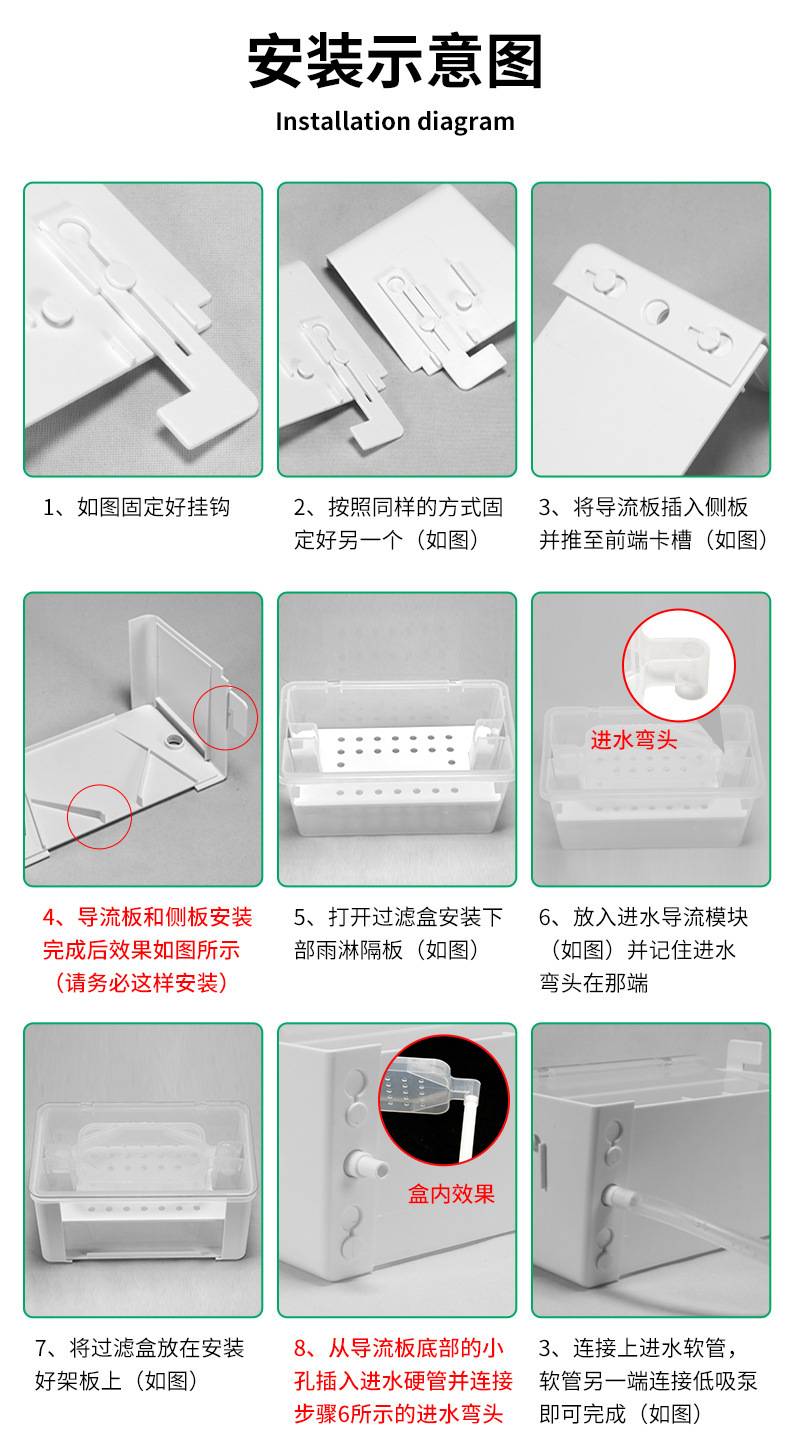 安装示意图
Installation diagram

1、如图固定好挂钩

2、按照同样的方式固定好另一个（如图）

3、将导流板插入侧板并推至前端卡槽（如图）

4、导流板和侧板安装完成后效果如图所示（请务必这样安装）

5、打开过滤盒安装下部雨淋隔板（如图）

进水弯头

6、放入进水导流模块（如图）并记住进水弯头在那端

7、将过滤盒放在安装好架板上（如图）

盒内效果

8、从导流板底部的小孔插入进水硬管并连接步骤6所示的进水弯头

3、连接上进水软管，软管另一端连接低吸泵即可完成（如图）