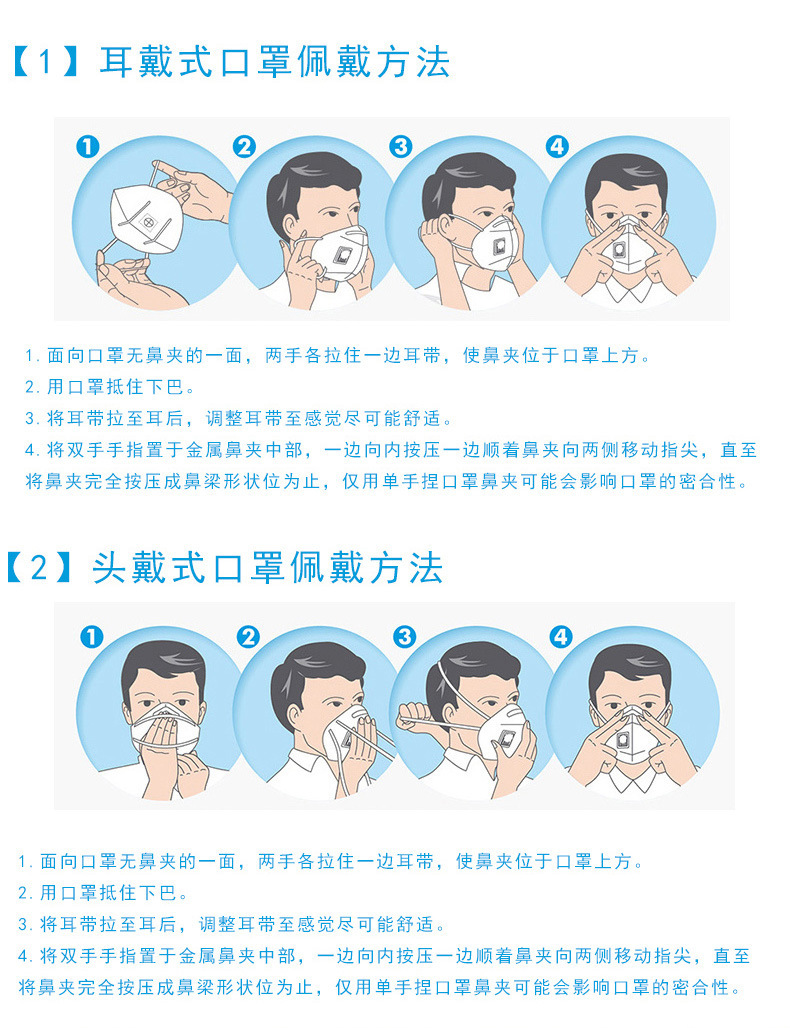 【1】耳戴式口罩佩戴方法

1
2
3
4

1. 面向口罩无鼻夹的一面，两手各拉住一边耳带，使鼻夹位于口罩上方。
2. 用口罩抵住下巴。
3. 将耳带拉至耳后，调整耳带至感觉尽可能舒适。
4. 将双手手指置于金属鼻夹中部，一边向内按压一边顺着鼻夹向两侧移动指尖，直至将鼻夹完全按压成鼻梁形状位为止，仅用单手捏口罩鼻夹可能会影响口罩的密合性。

【2】头戴式口罩佩戴方法

1
2
3
4

1. 面向口罩无鼻夹的一面，两手各拉住一边耳带，使鼻夹位于口罩上方。
2. 用口罩抵住下巴。
3. 将耳带拉至耳后，调整耳带至感觉尽可能舒适。
4. 将双手手指置于金属鼻夹中部，一边向内按压一边顺着鼻夹向两侧移动指尖，直至将鼻夹完全按压成鼻梁形状位为止，仅用单手捏口罩鼻夹可能会影响口罩的密合性。