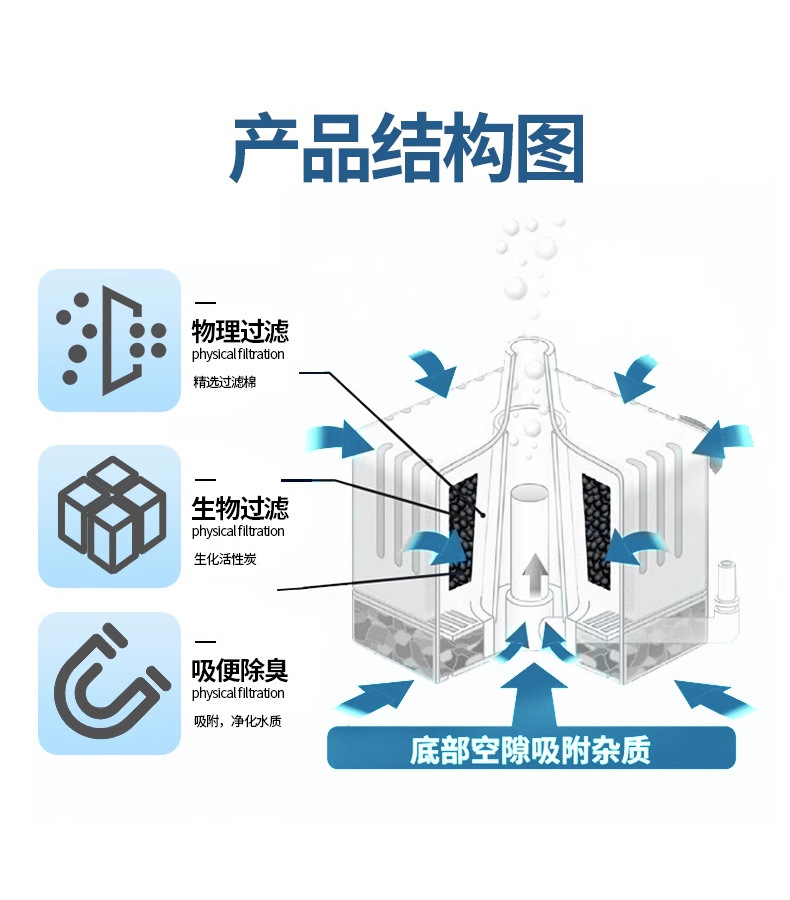 产品结构图

物理过滤
physical filtration
精选过滤棉

生物过滤
physical filtration
生化活性炭

吸便除臭
physical filtration
吸附，净化水质

底部空隙吸附杂质