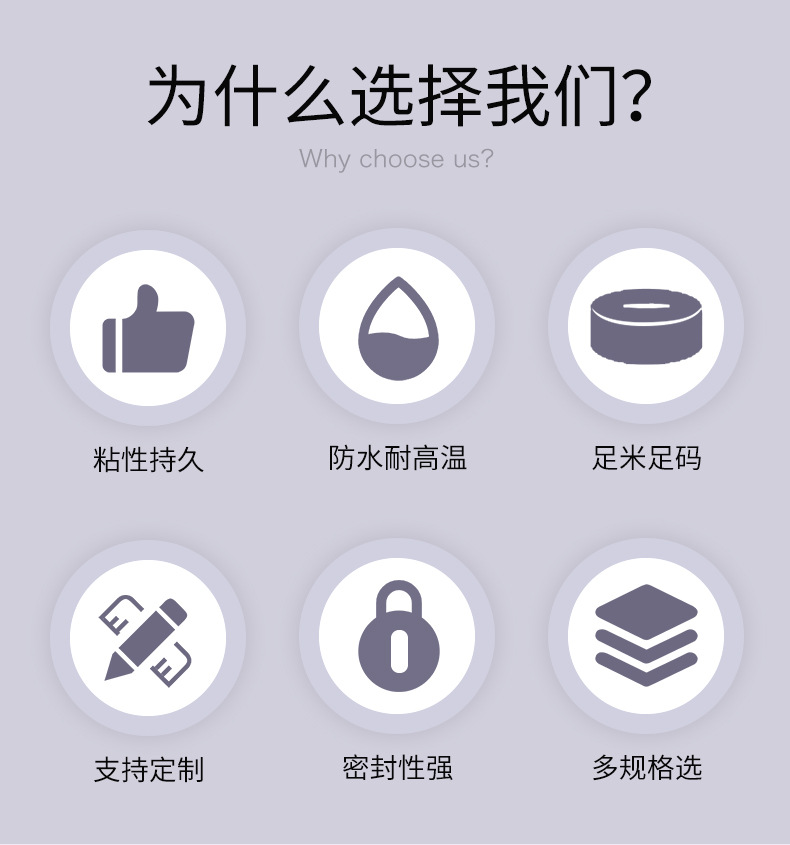 为什么选择我们?

Why choose us?

粘性持久

防水耐高温

足米足码

支持定制

密封性强

多规格选