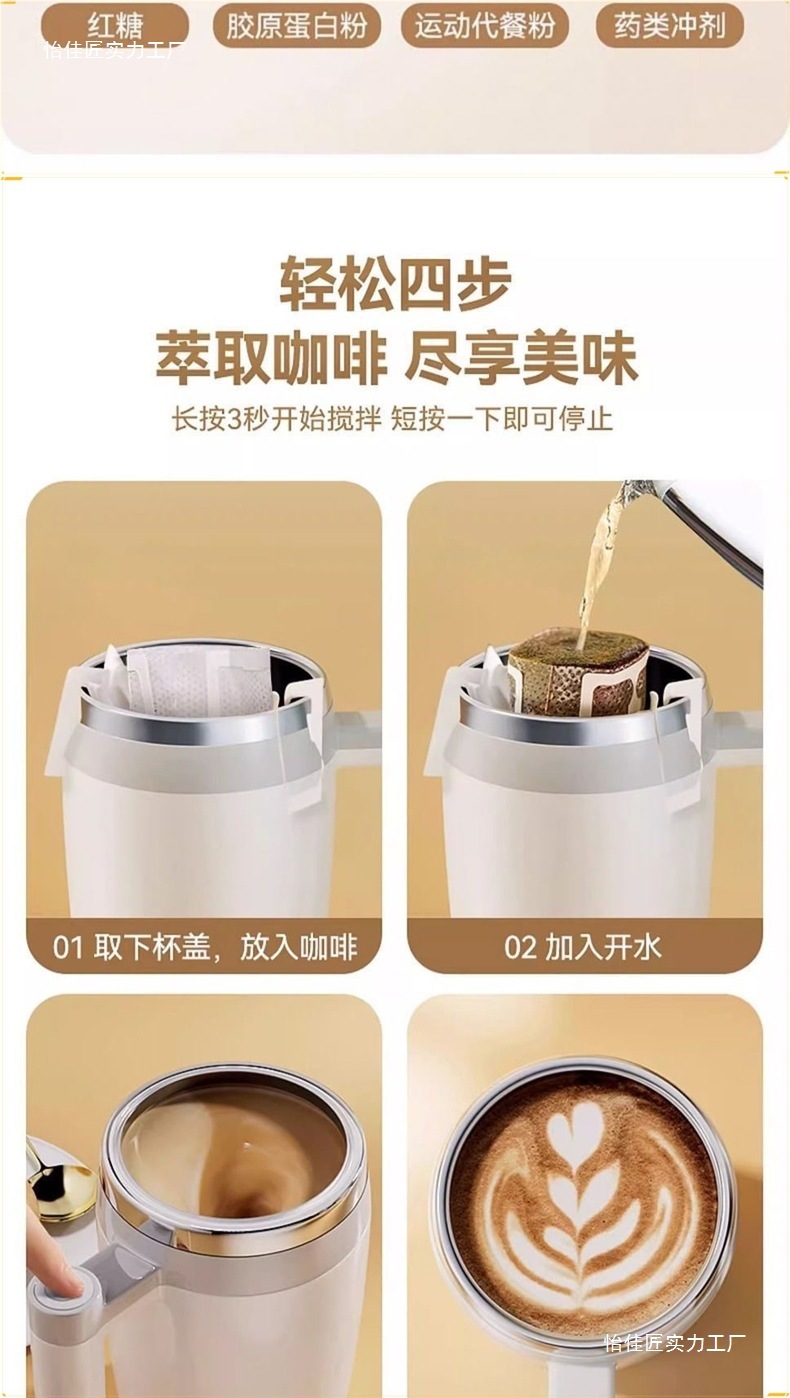 红糖 胶原蛋白粉 运动代餐粉 药类冲剂

怡佳匠实力工厂

轻松四步
萃取咖啡 尽享美味

长按3秒开始搅拌 短按一下即可停止

01 取下杯盖，放入咖啡

02 加入开水

怡佳匠实力工厂