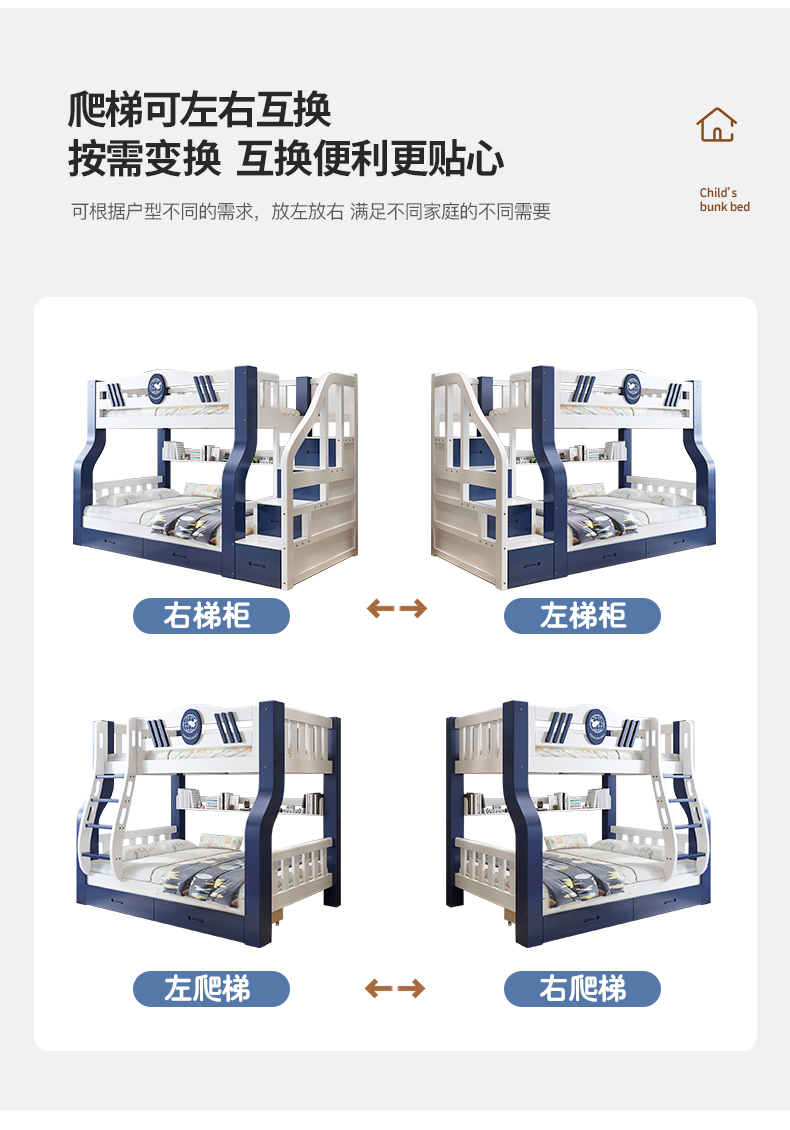 爬梯可左右互换
按需变换 互换便利更贴心

可根据户型不同的需求，放左放右 满足不同家庭的不同需要

Child's
bunk bed

右梯柜

左梯柜

左爬梯

右爬梯