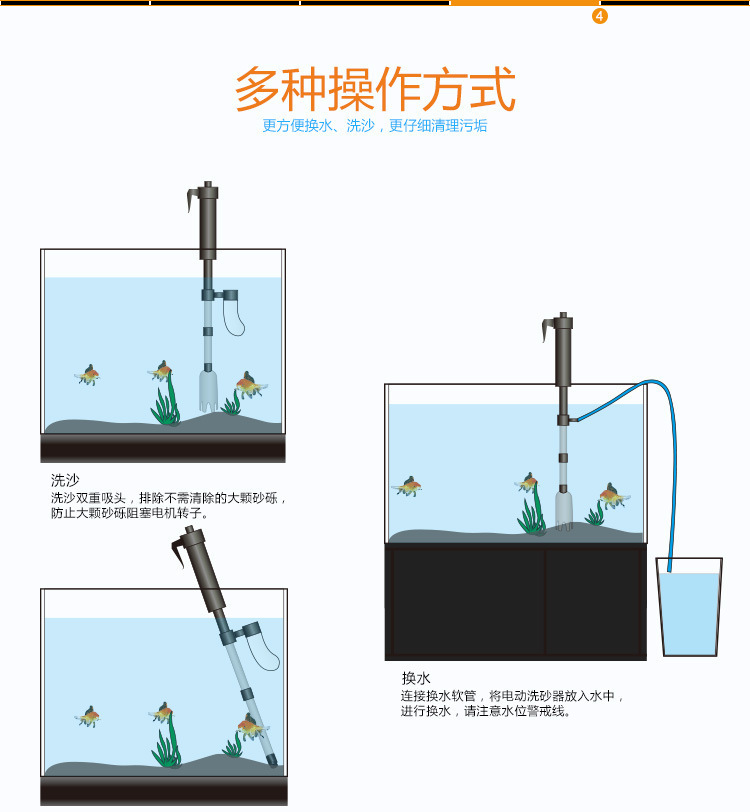 4

多种操作方式
更方便换水、洗沙，更仔细清理污垢

洗沙
洗沙双重吸头，排除不需清除的大颗砂砾，防止大颗砂砾阻塞电机转子。

换水
连接换水软管，将电动洗砂器放入水中，进行换水，请注意水位警戒线。