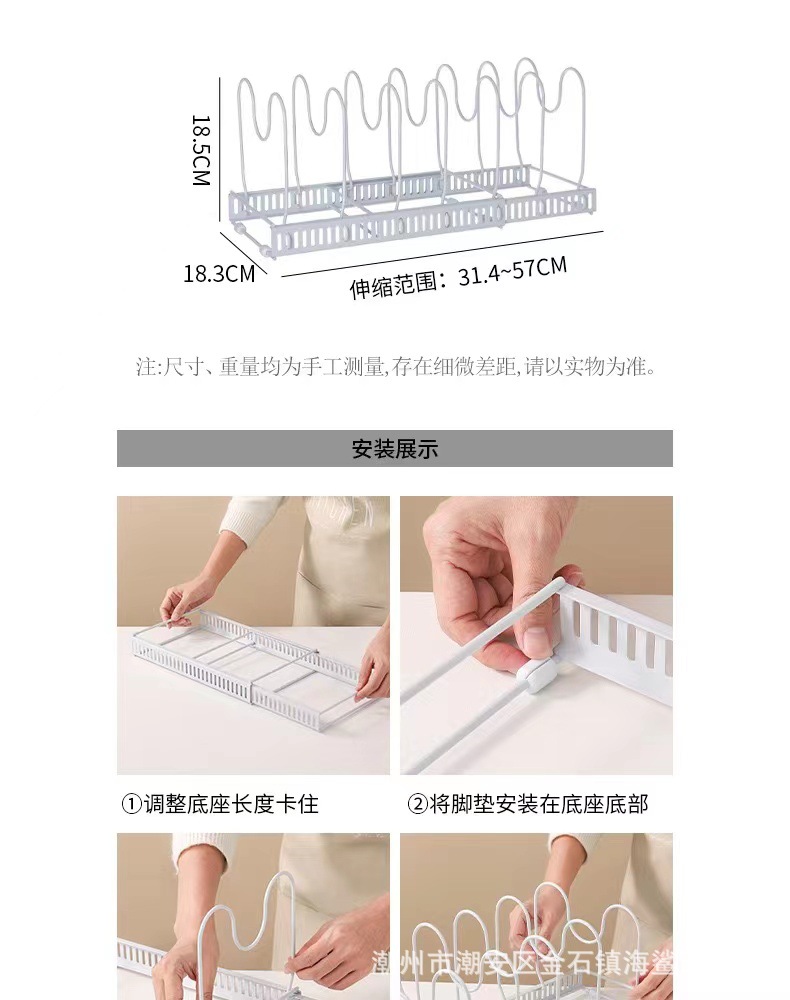 18.5CM
18.3CM
伸缩范围：31.4~57CM

注:尺寸、重量均为手工测量,存在细微差距,请以实物为准。

安装展示

①调整底座长度卡住

②将脚垫安装在底座底部

潮州市潮安区金石镇海鲨