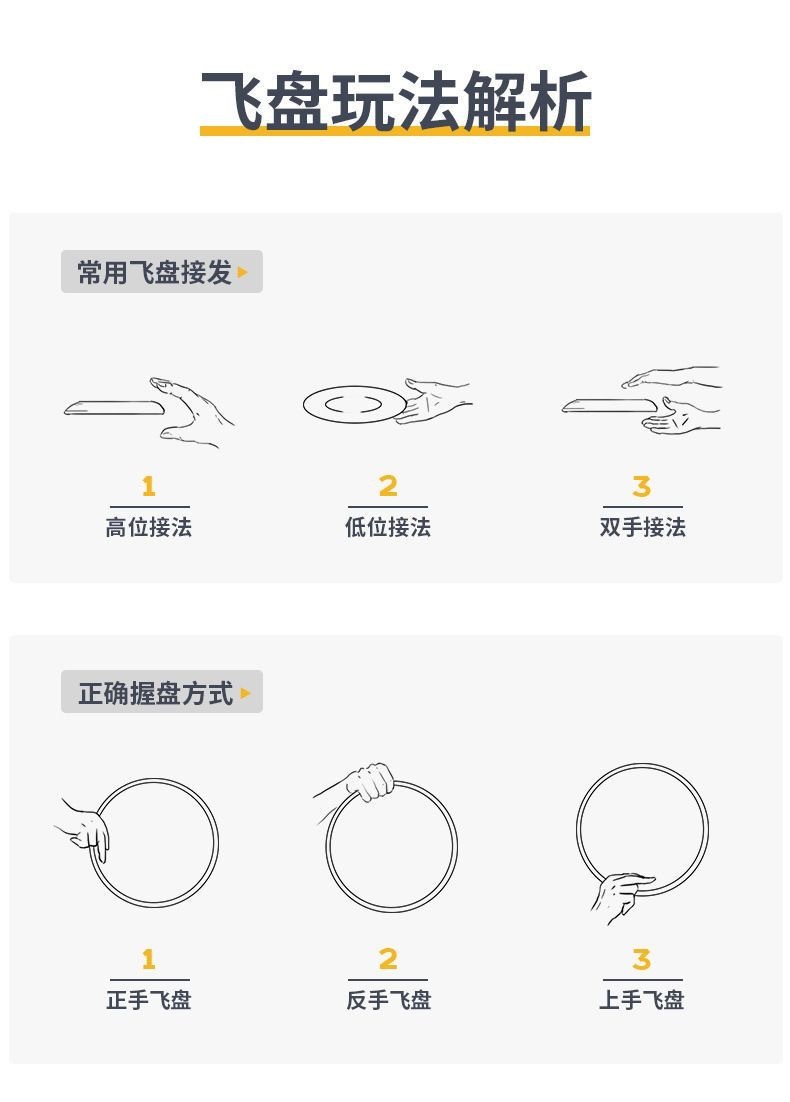 飞盘玩法解析

常用飞盘接发

1
高位接法

2
低位接法

3
双手接法

正确握盘方式

1
正手飞盘

2
反手飞盘

3
上手飞盘