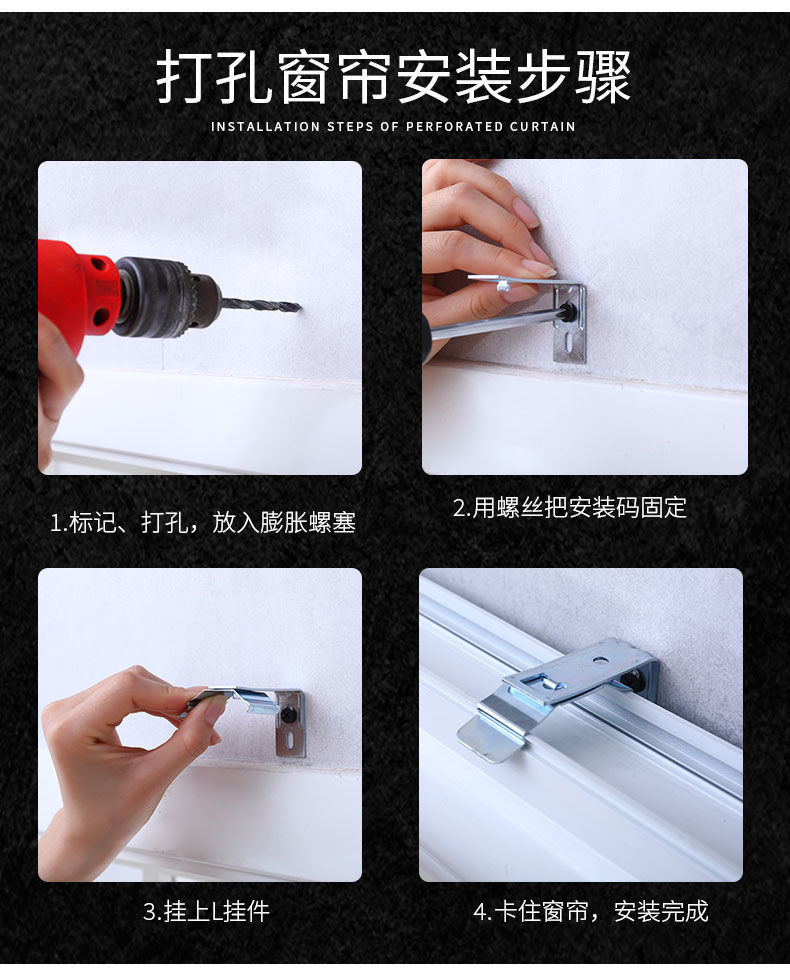 打孔窗帘安装步骤

INSTALLATION STEPS OF PERFORATED CURTAIN

1.标记、打孔，放入膨胀螺塞

2.用螺丝把安装码固定

3.挂上L挂件

4.卡住窗帘，安装完成