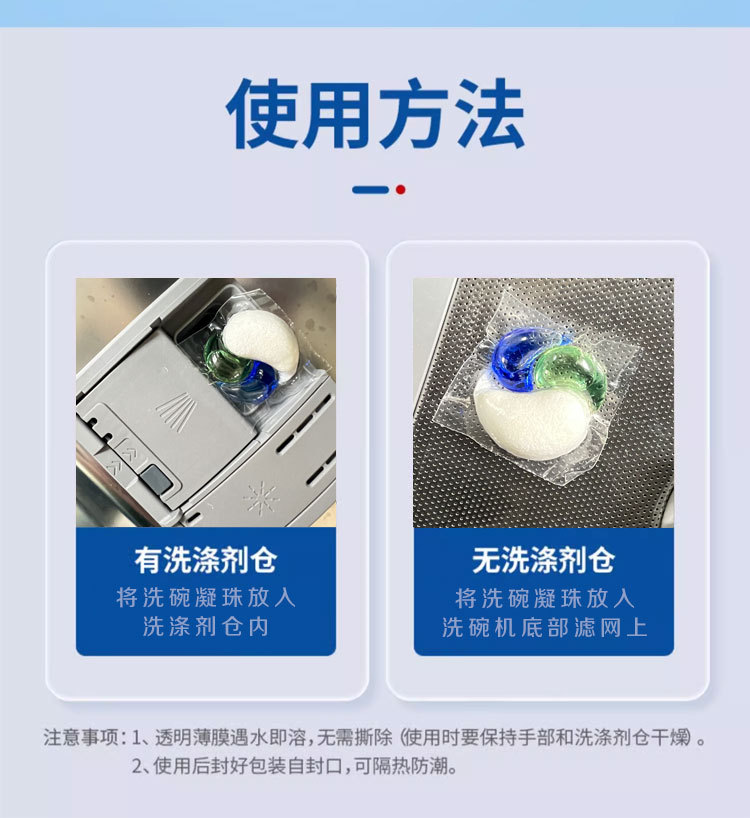 使用方法

有洗涤剂仓
将洗碗凝珠放入
洗涤剂仓内

无洗涤剂仓
将洗碗凝珠放入
洗碗机底部滤网上

注意事项：1、透明薄膜遇水即溶，无需撕除（使用时要保持手部和洗涤剂仓干燥）。
2、使用后封好包装自封口，可隔热防潮。