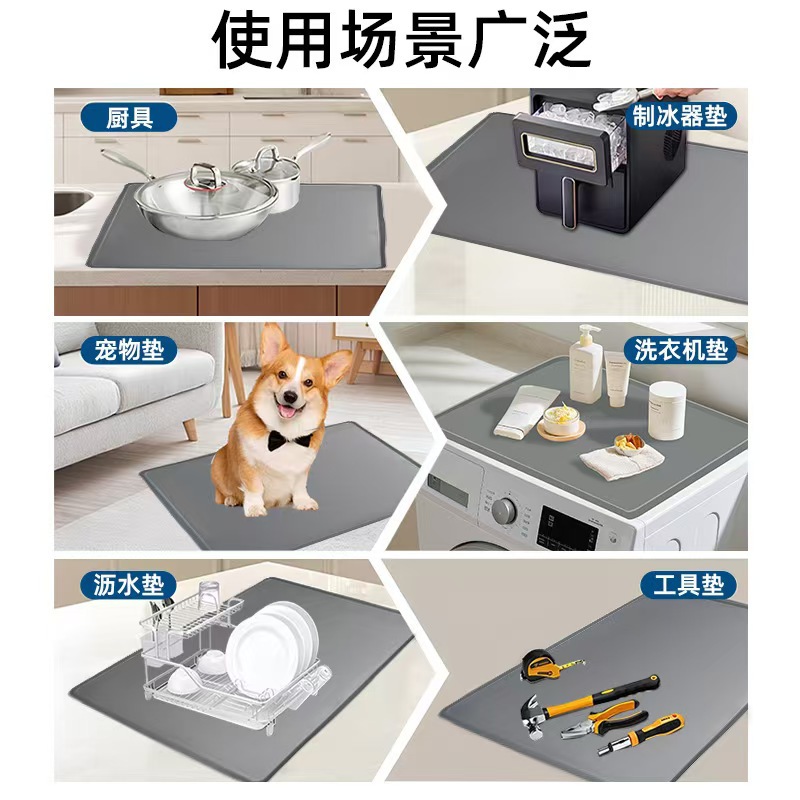 使用场景广泛

厨具

制冰器垫

宠物垫

洗衣机垫

沥水垫

工具垫