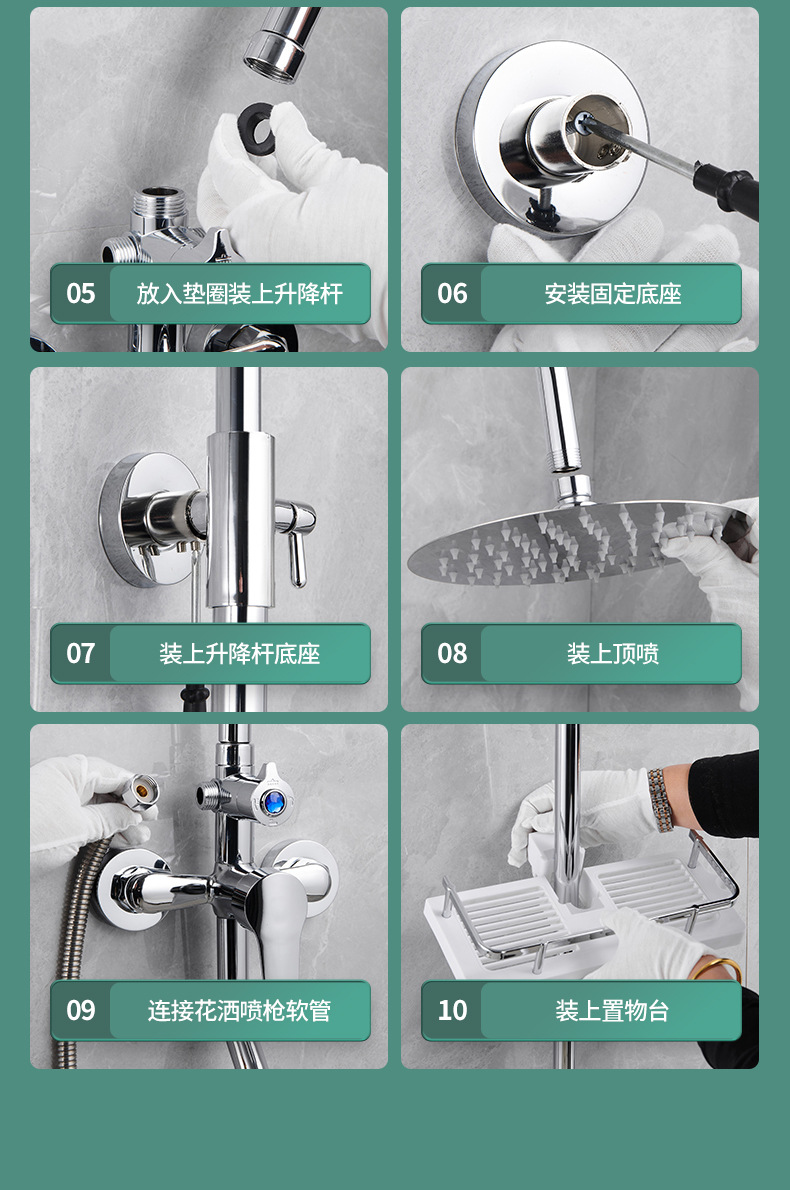 05 放入垫圈装上升降杆

06 安装固定底座

07 装上升降杆底座

08 装上顶喷

09 连接花洒喷枪软管

10 装上置物台