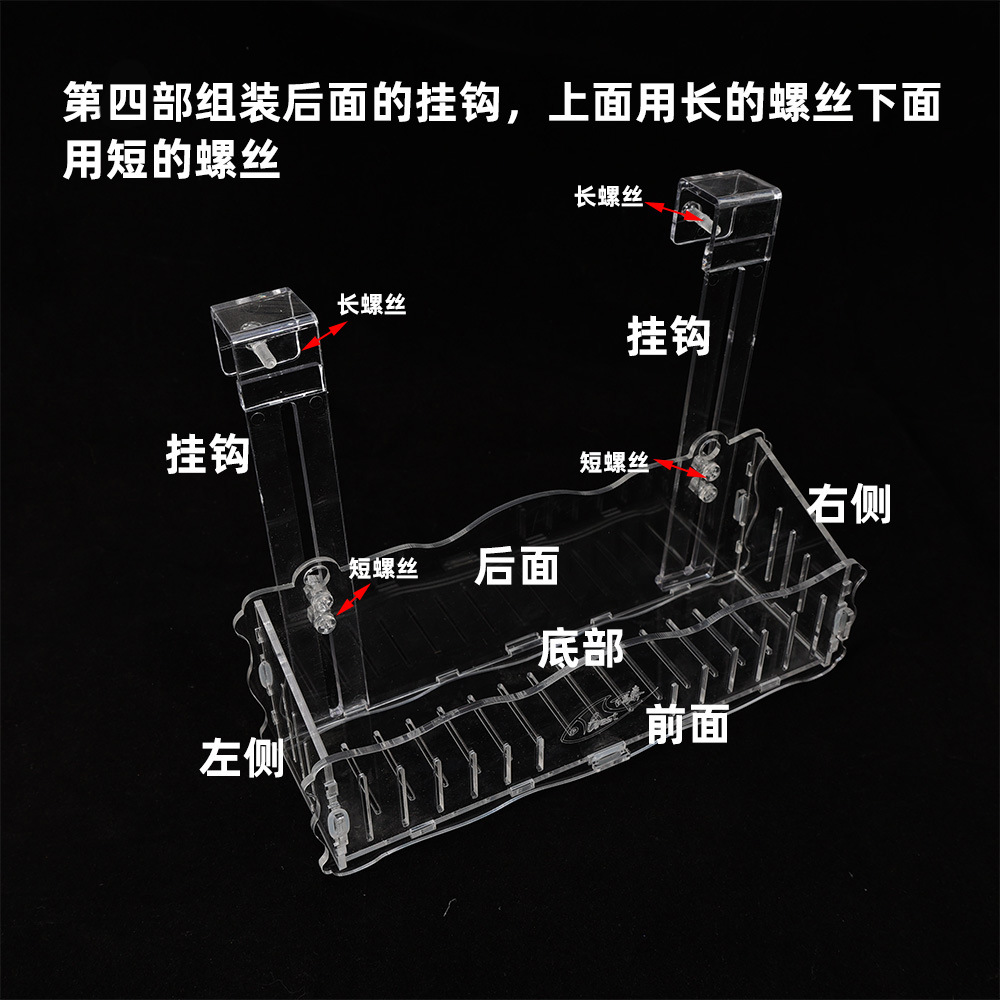 第四部组装后面的挂钩，上面用长的螺丝下面用短的螺丝

长螺丝

长螺丝

挂钩

挂钩

短螺丝

右侧

短螺丝

后面

底部

前面

左侧