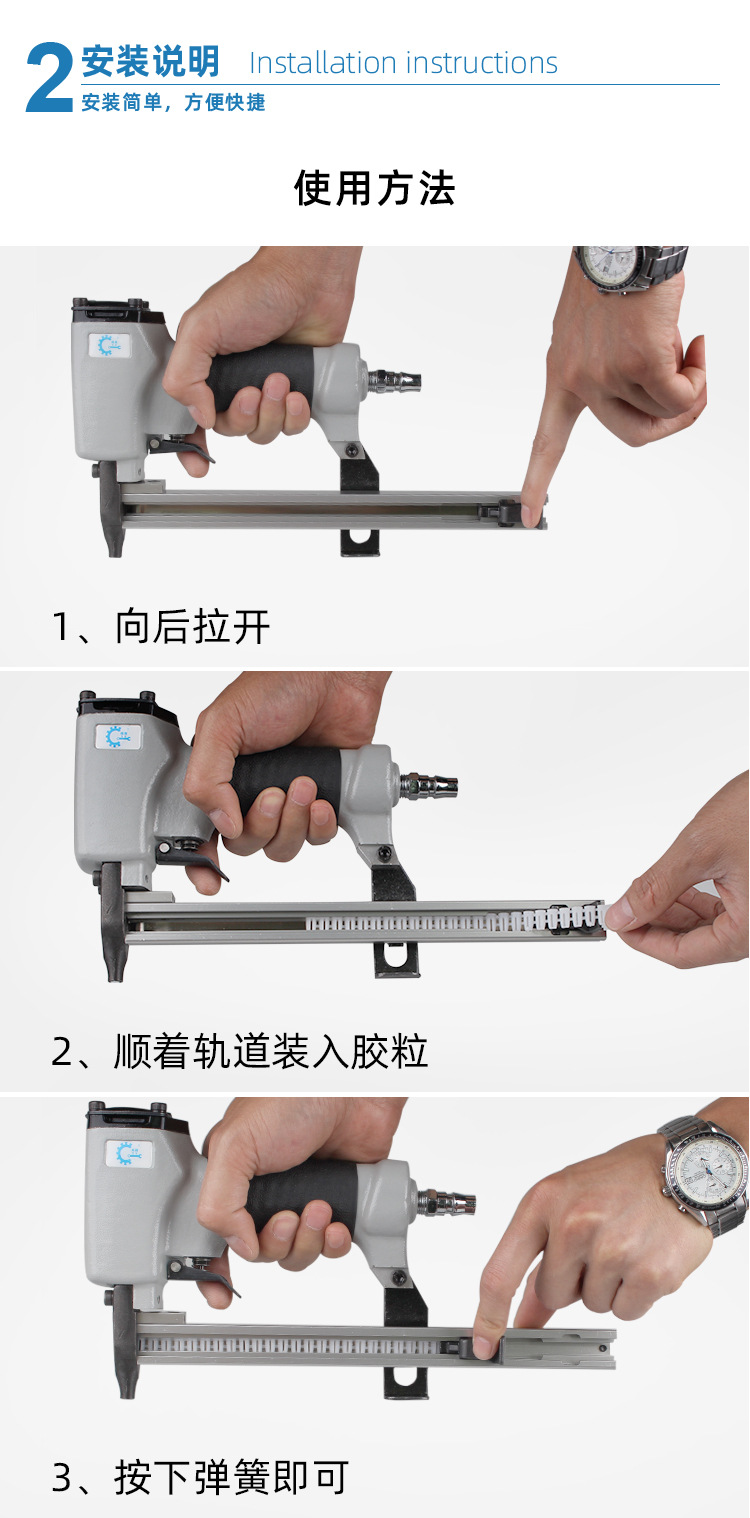 2 安装说明 Installation instructions
安装简单，方便快捷

使用方法

1、向后拉开

2、顺着轨道装入胶粒

3、按下弹簧即可