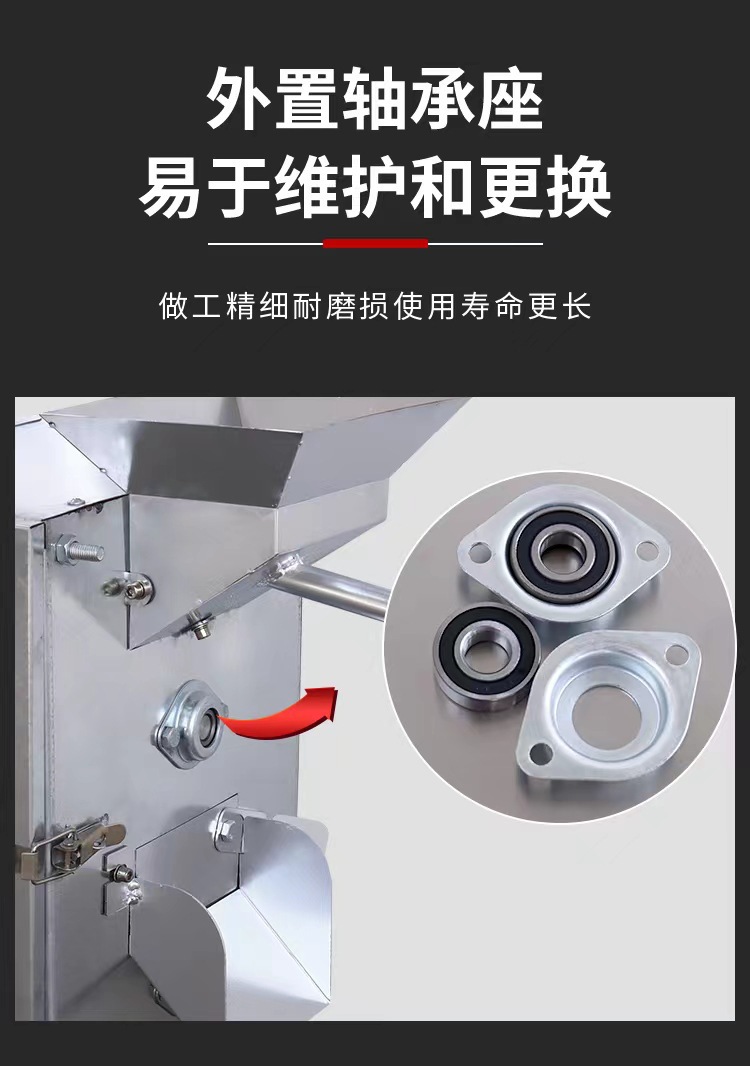 外置轴承座
易于维护和更换

做工精细耐磨损使用寿命更长