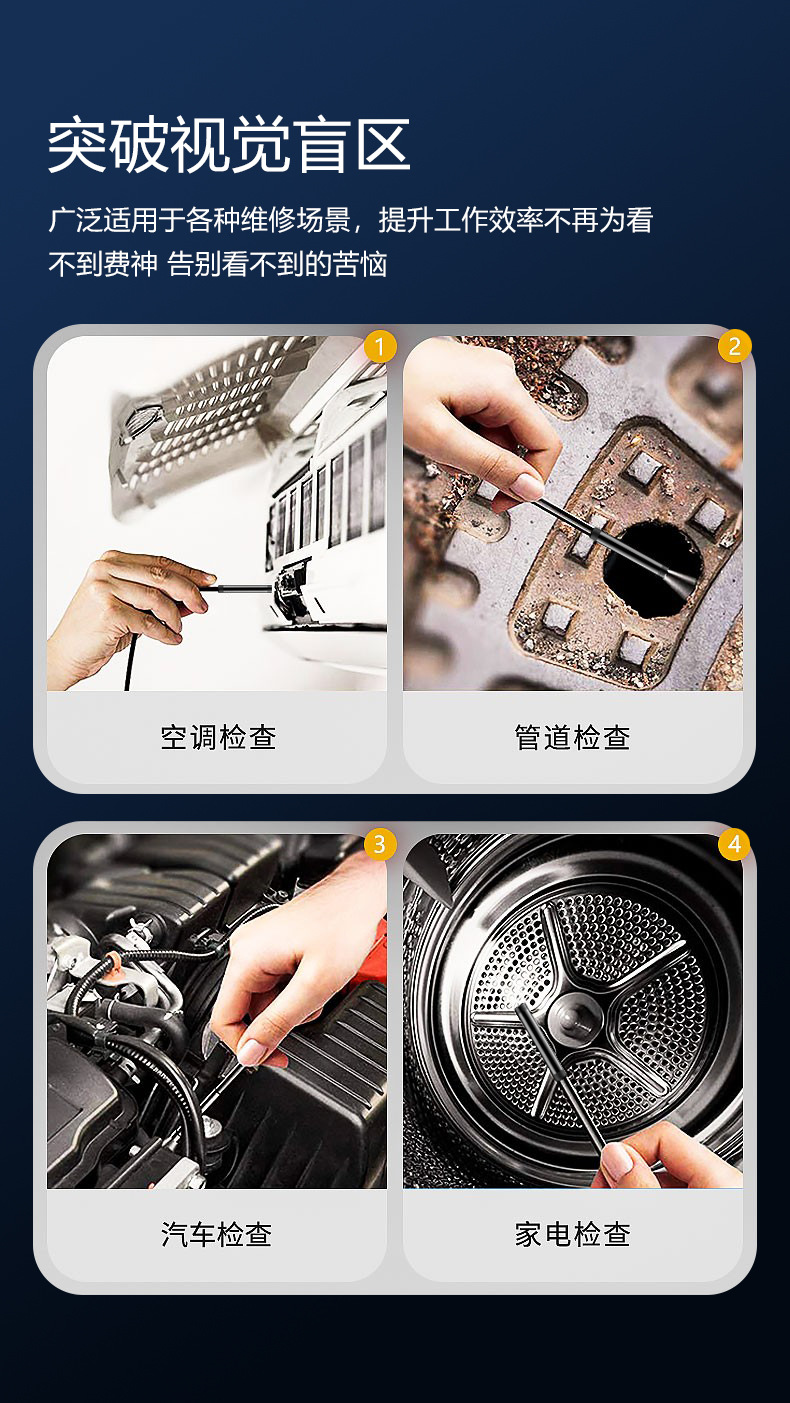 突破视觉盲区

广泛适用于各种维修场景，提升工作效率不再为看不到费神 告别看不到的苦恼

1

空调检查

2

管道检查

3

汽车检查

4

家电检查