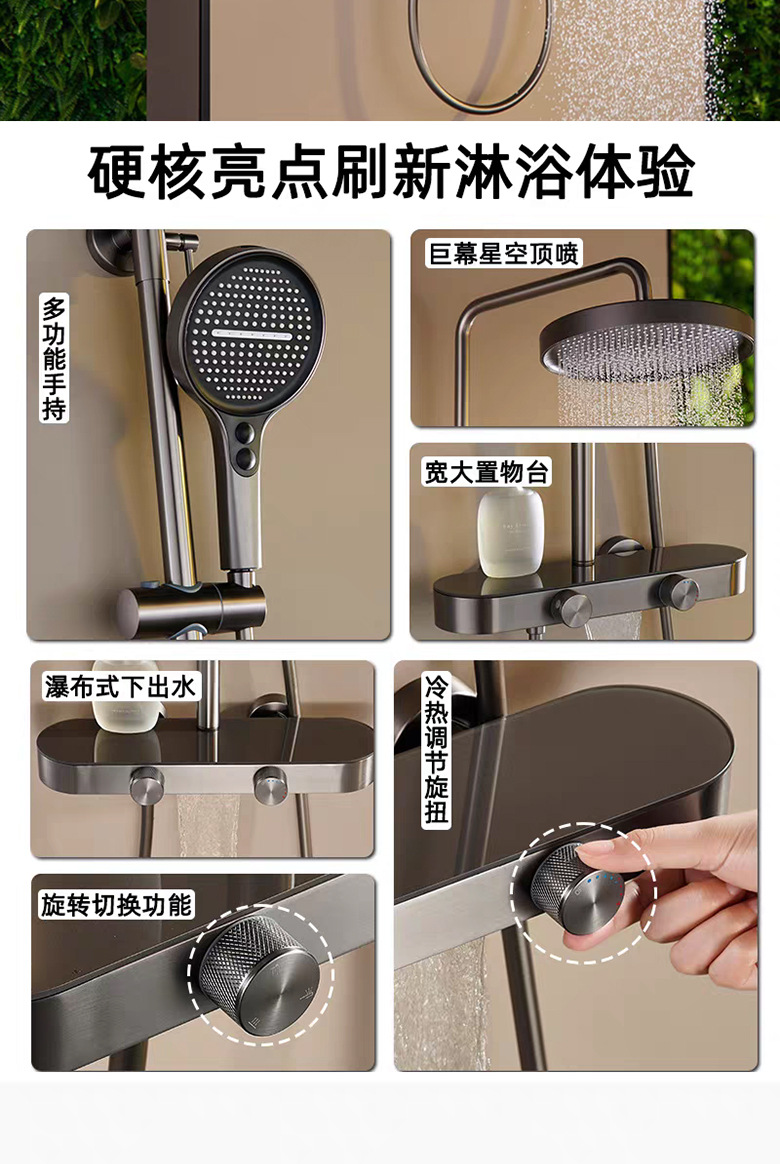 硬核亮点刷新淋浴体验

多功能手持

巨幕星空顶喷

宽大置物台

瀑布式下出水

冷热调节旋扭

旋转切换功能