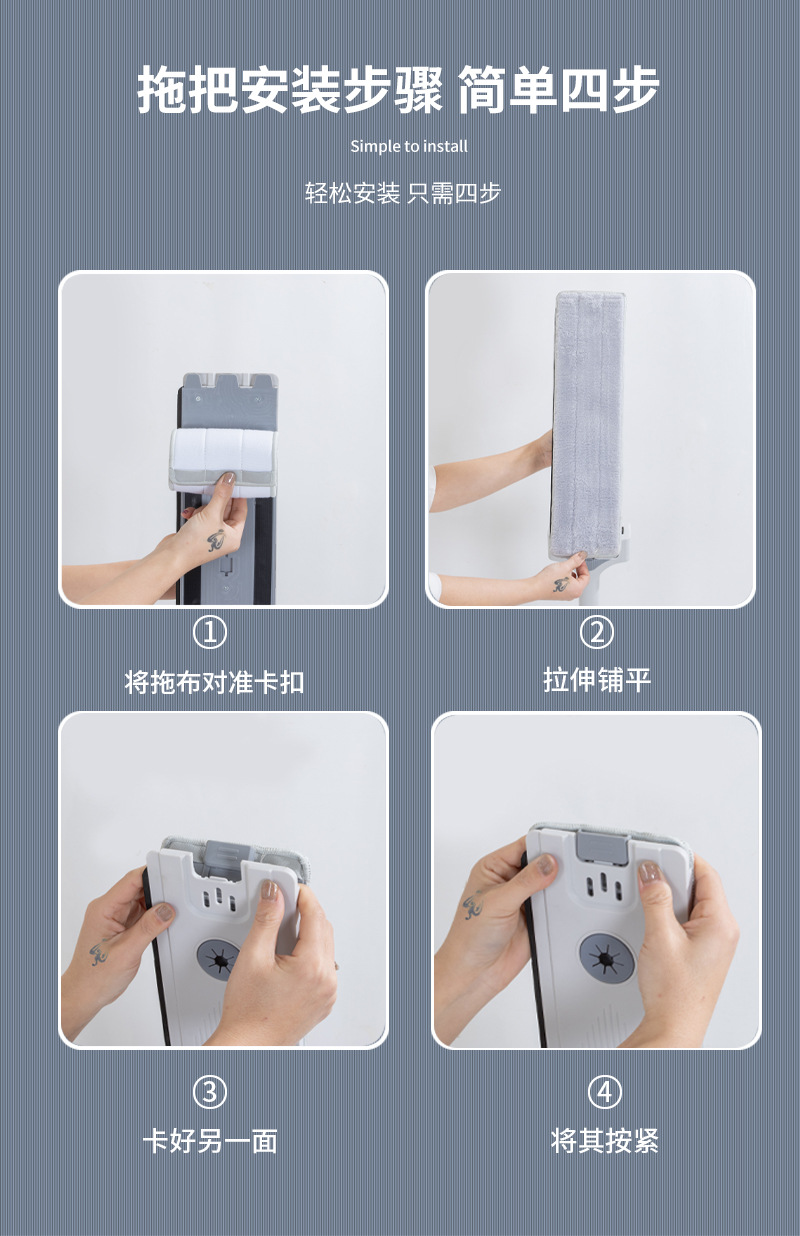 拖把安装步骤 简单四步

Simple to install

轻松安装 只需四步

①

将拖布对准卡扣

②

拉伸铺平

③

卡好另一面

④

将其按紧