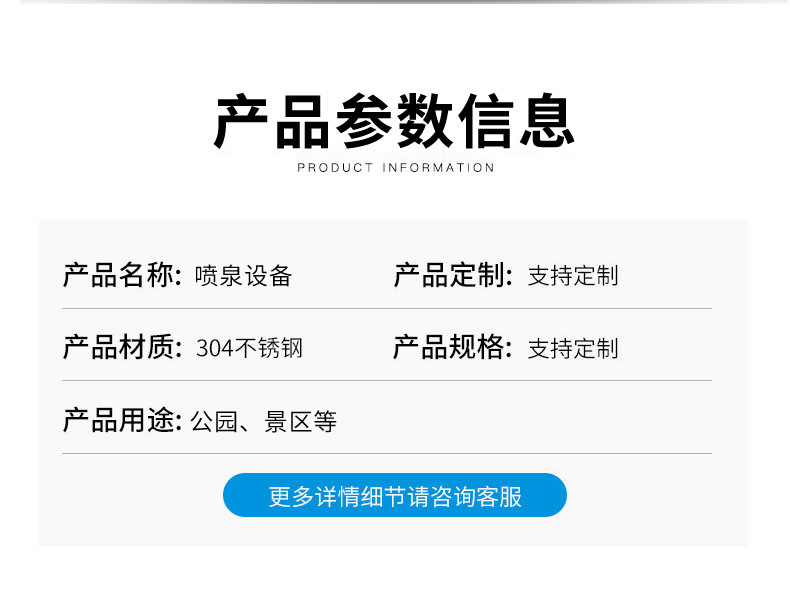 产品参数信息
PRODUCT INFORMATION

产品名称: 喷泉设备

产品定制: 支持定制

产品材质: 304不锈钢

产品规格: 支持定制

产品用途: 公园、景区等

更多详情细节请咨询客服