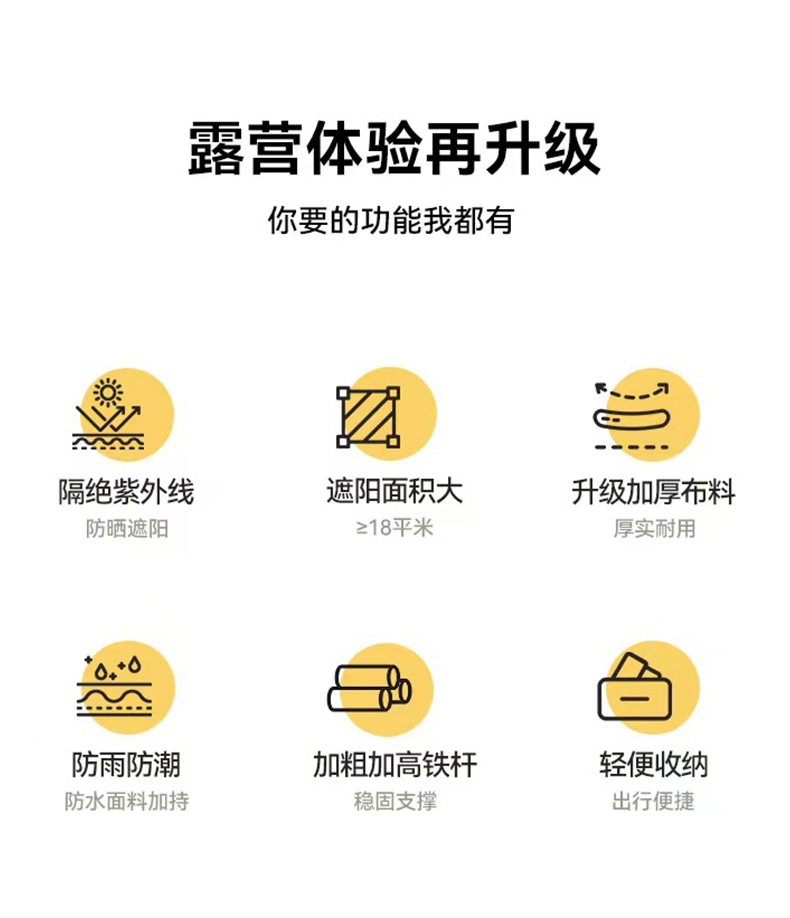 露营体验再升级

你要的功能我都有

隔绝紫外线
防晒遮阳

遮阳面积大
≥18平米

升级加厚布料
厚实耐用

防雨防潮
防水面料加持

加粗加高铁杆
稳固支撑

轻便收纳
出行便捷