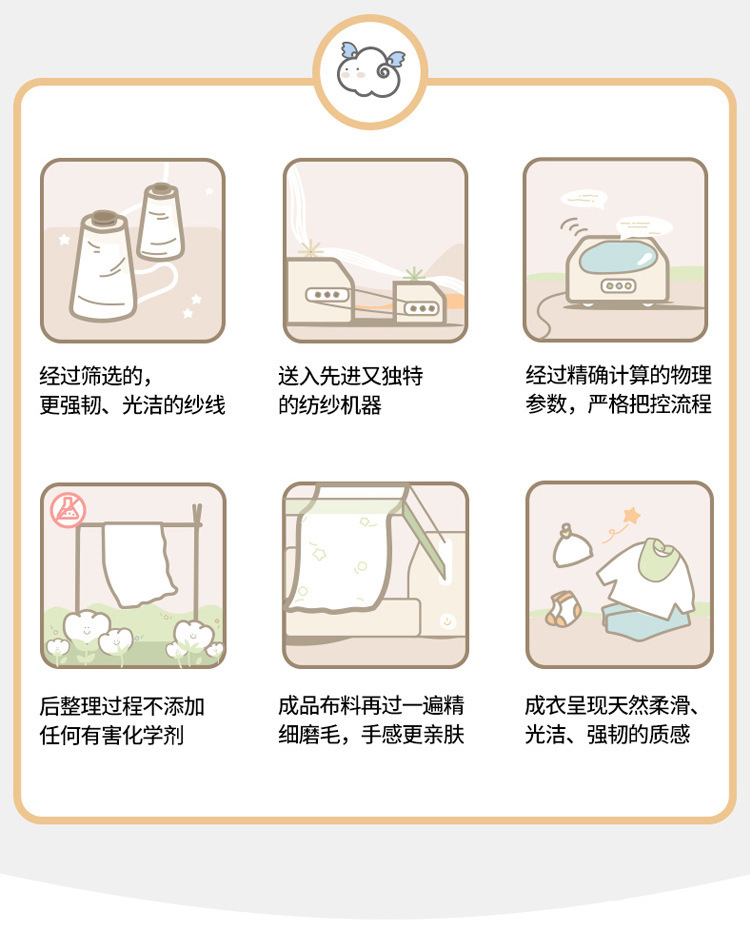 经过筛选的，
更强韧、光洁的纱线

送入先进又独特
的纺纱机器

经过精确计算的物理
参数，严格把控流程

后整理过程不添加
任何有害化学剂

成品布料再过一遍精
细磨毛，手感更亲肤

成衣呈现天然柔滑、
光洁、强韧的质感