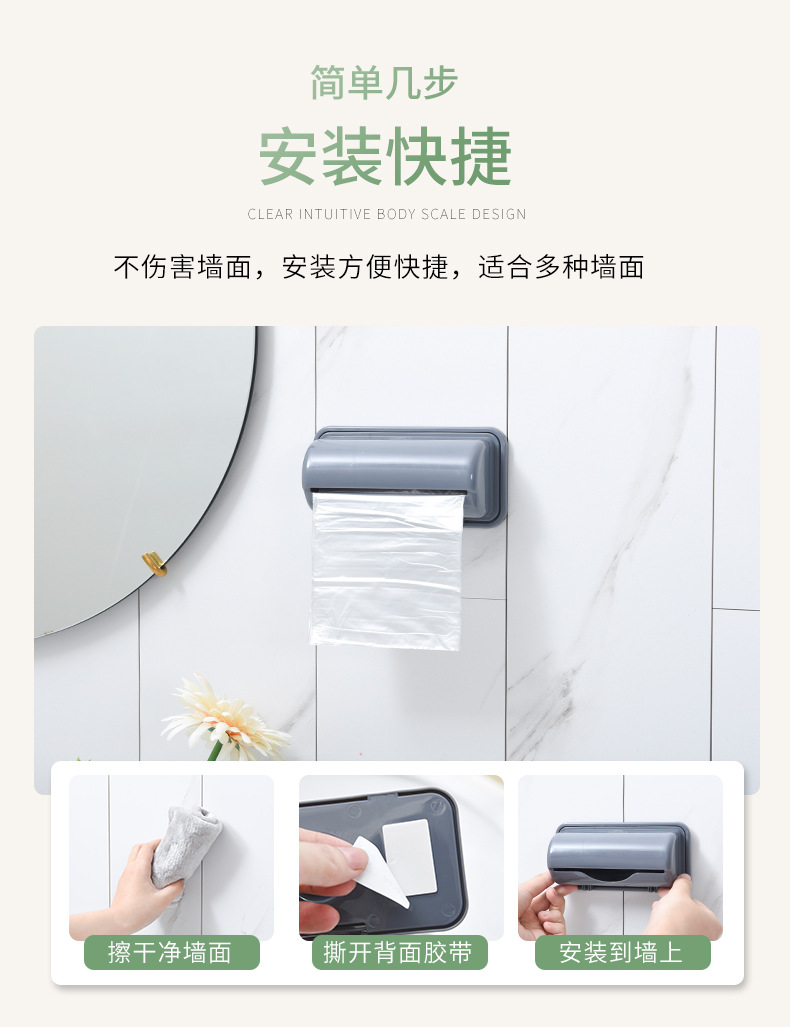 简单几步

安装快捷

CLEAR INTUITIVE BODY SCALE DESIGN

不伤害墙面，安装方便快捷，适合多种墙面

擦干净墙面

撕开背面胶带

安装到墙上