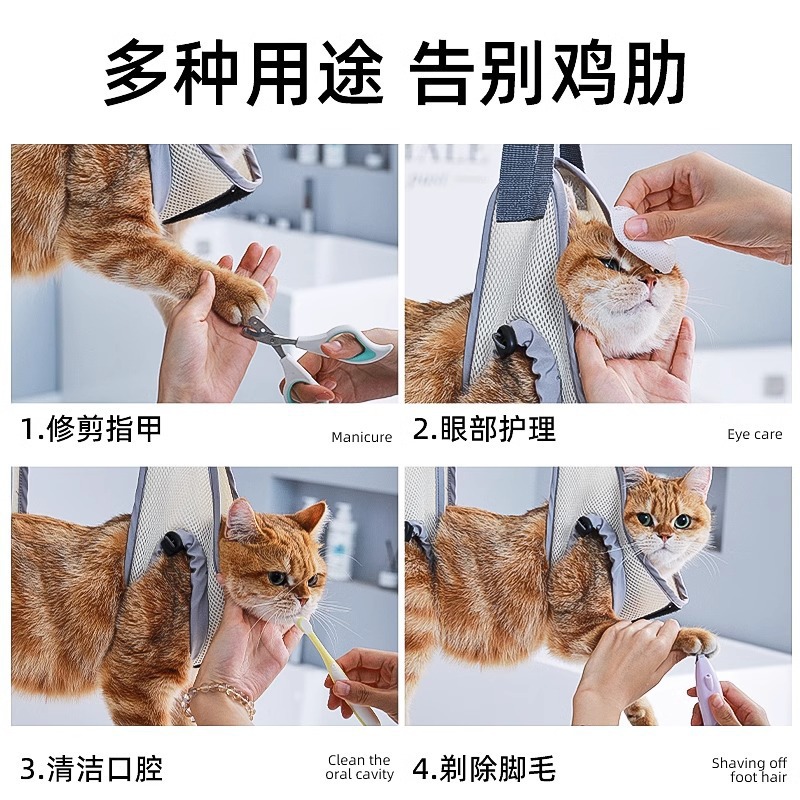 多种用途 告别鸡肋

1.修剪指甲

Manicure

2.眼部护理

Eye care

3.清洁口腔

Clean the oral cavity

4.剃除脚毛

Shaving off foot hair