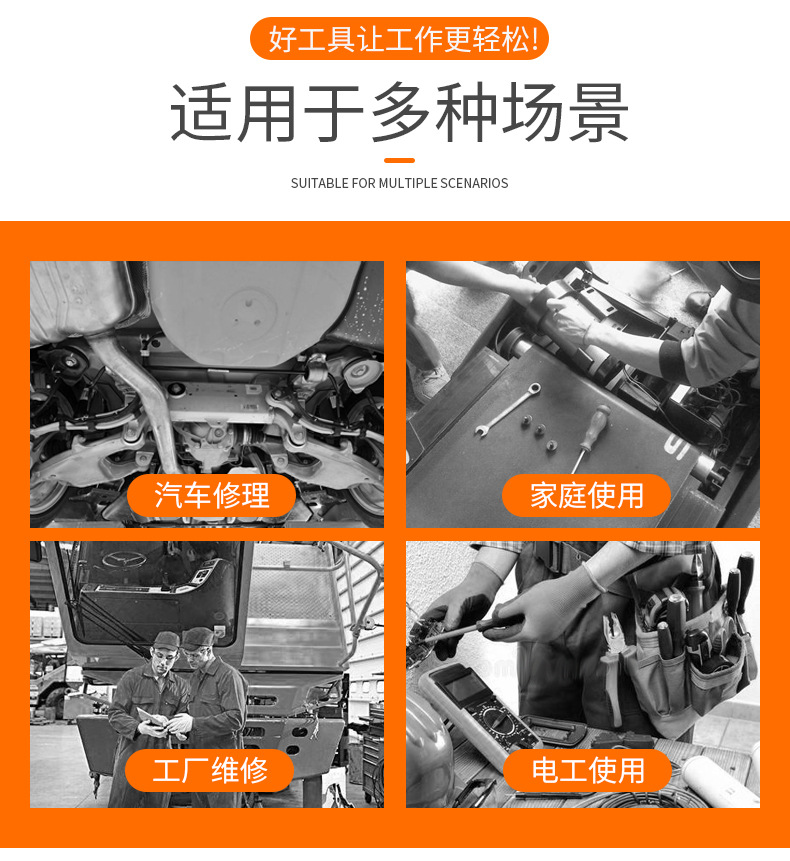 好工具让工作更轻松!

适用于多种场景

SUITABLE FOR MULTIPLE SCENARIOS

汽车修理

家庭使用

工厂维修

电工使用