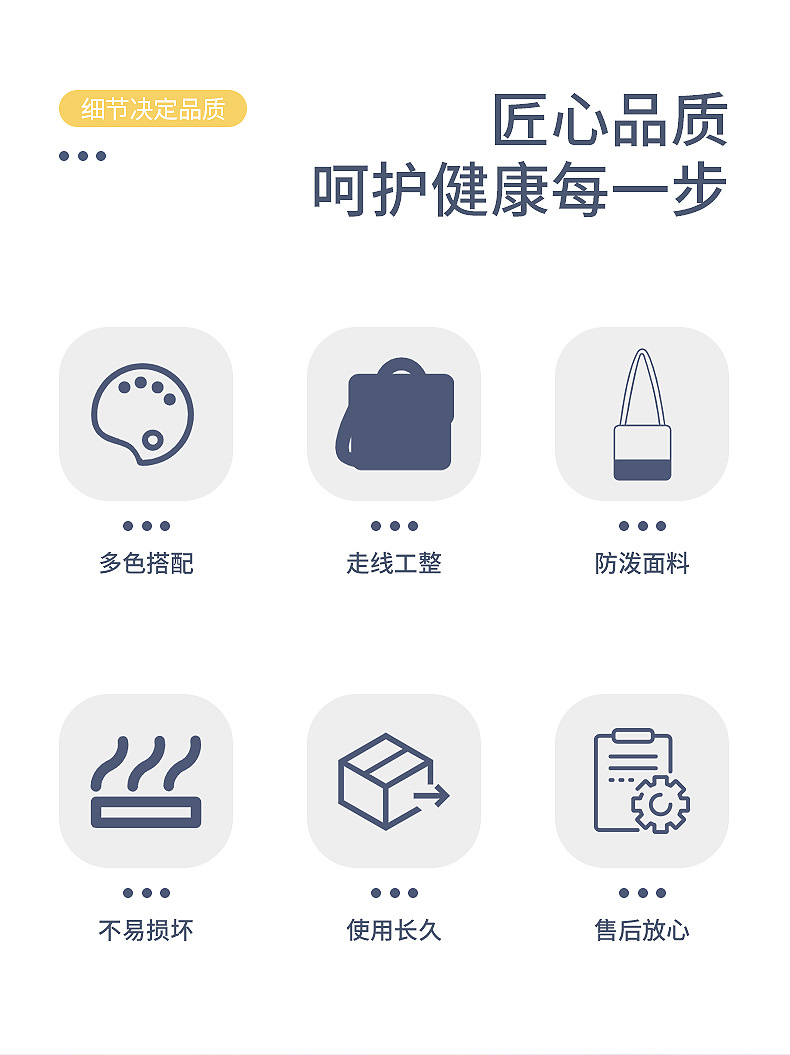 细节决定品质

匠心品质
呵护健康每一步

多色搭配

走线工整

防泼面料

不易损坏

使用长久

售后放心