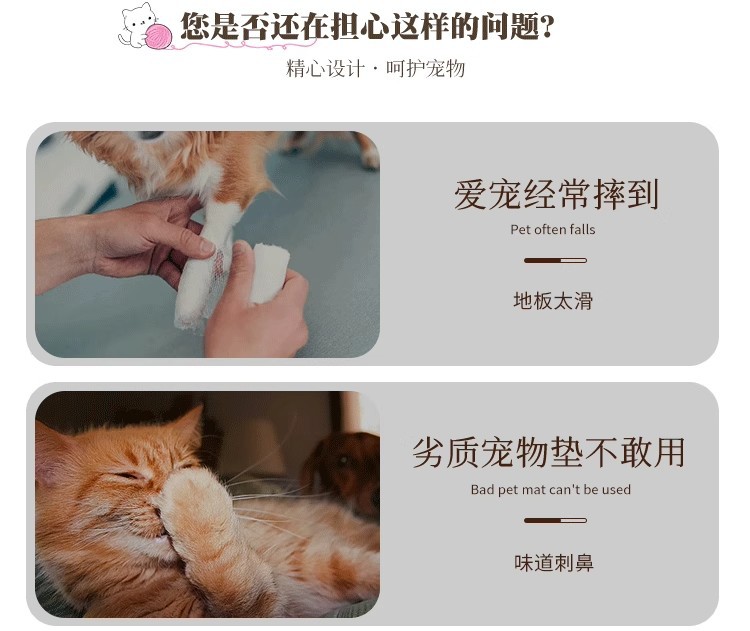 您是否还在担心这样的问题?

精心设计 · 呵护宠物

爱宠经常摔到

Pet often falls

地板太滑

劣质宠物垫不敢用

Bad pet mat can't be used

味道刺鼻