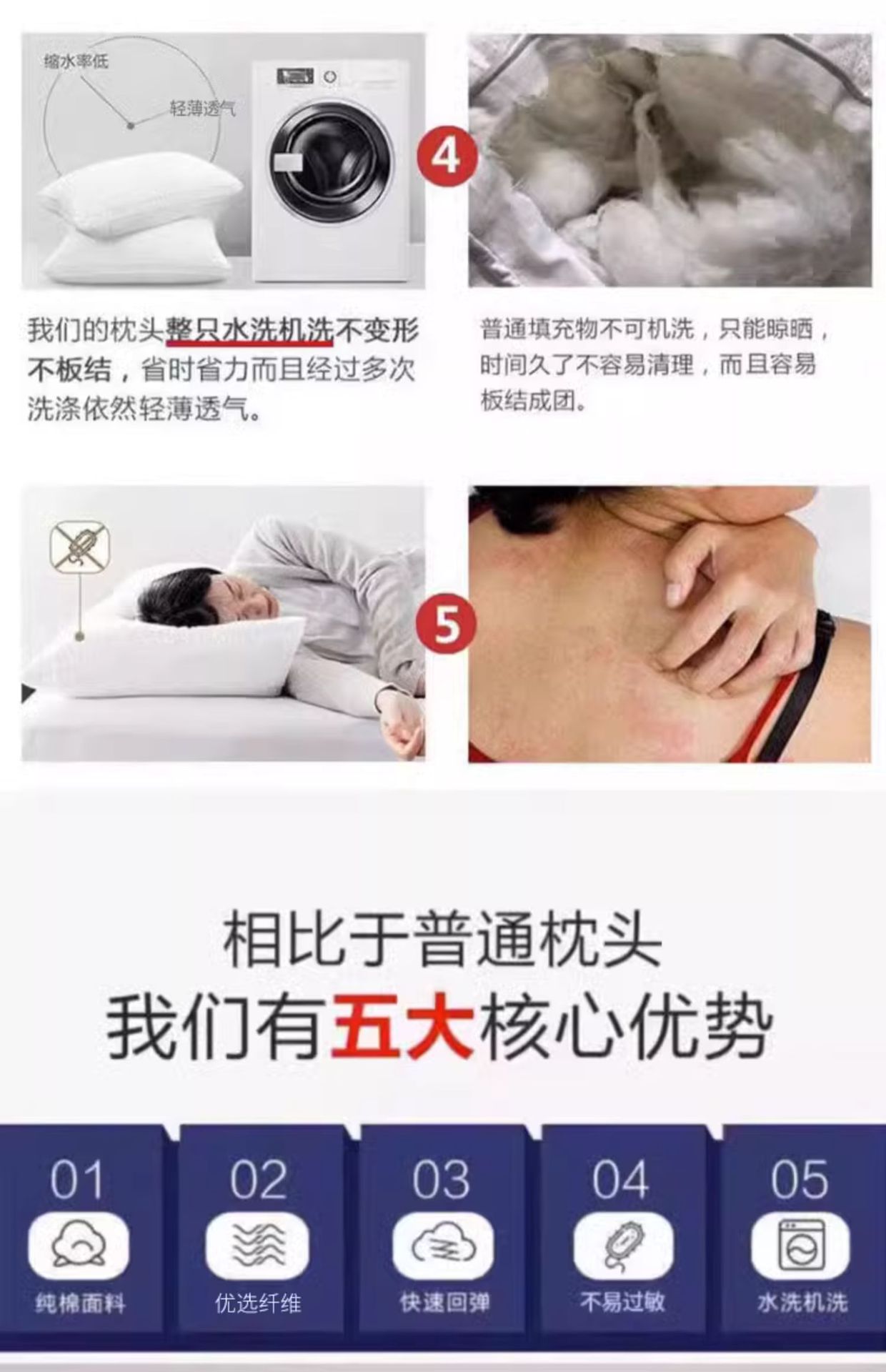 缩水率低

轻薄透气

4

我们的枕头整只水洗机洗不变形不板结，省时省力而且经过多次洗涤依然轻薄透气。

普通填充物不可机洗，只能晾晒，时间久了不容易清理，而且容易板结成团。

5

相比于普通枕头
我们有五大核心优势

01
纯棉面料

02
优选纤维

03
快速回弹

04
不易过敏

05
水洗机洗