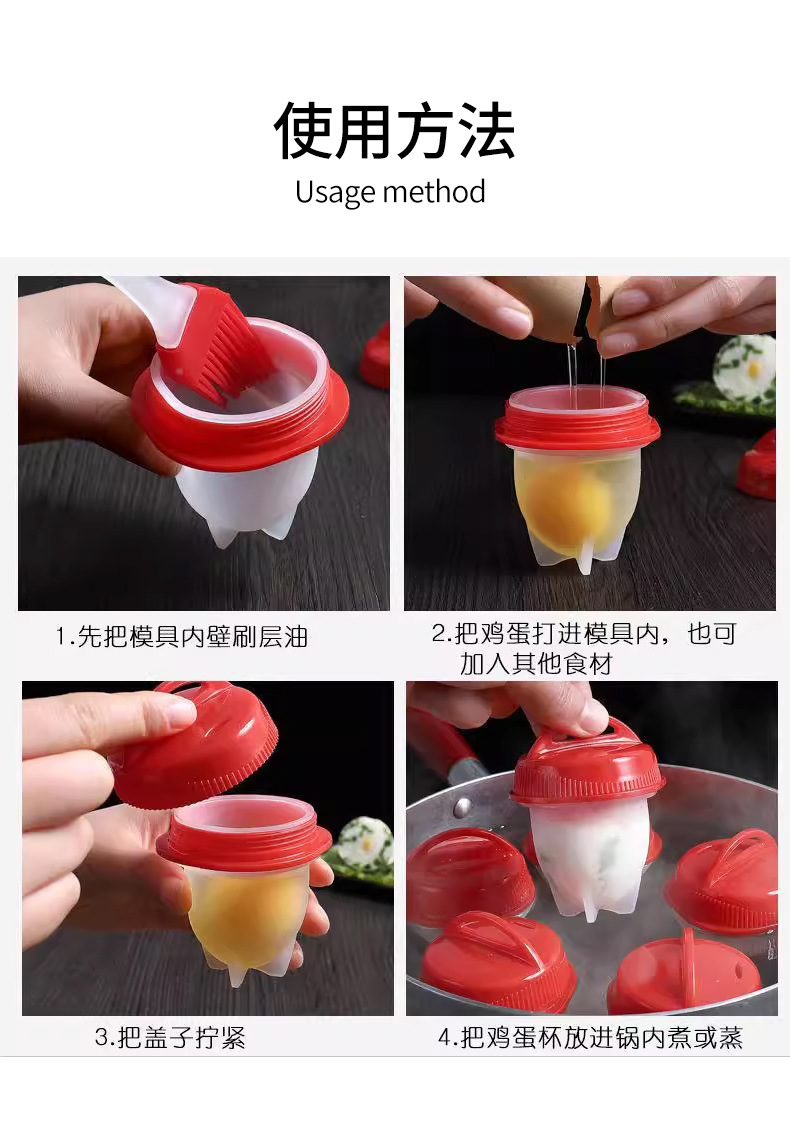 使用方法
Usage method

1.先把模具内壁刷层油

2.把鸡蛋打进模具内，也可加入其他食材

3.把盖子拧紧

4.把鸡蛋杯放进锅内煮或蒸