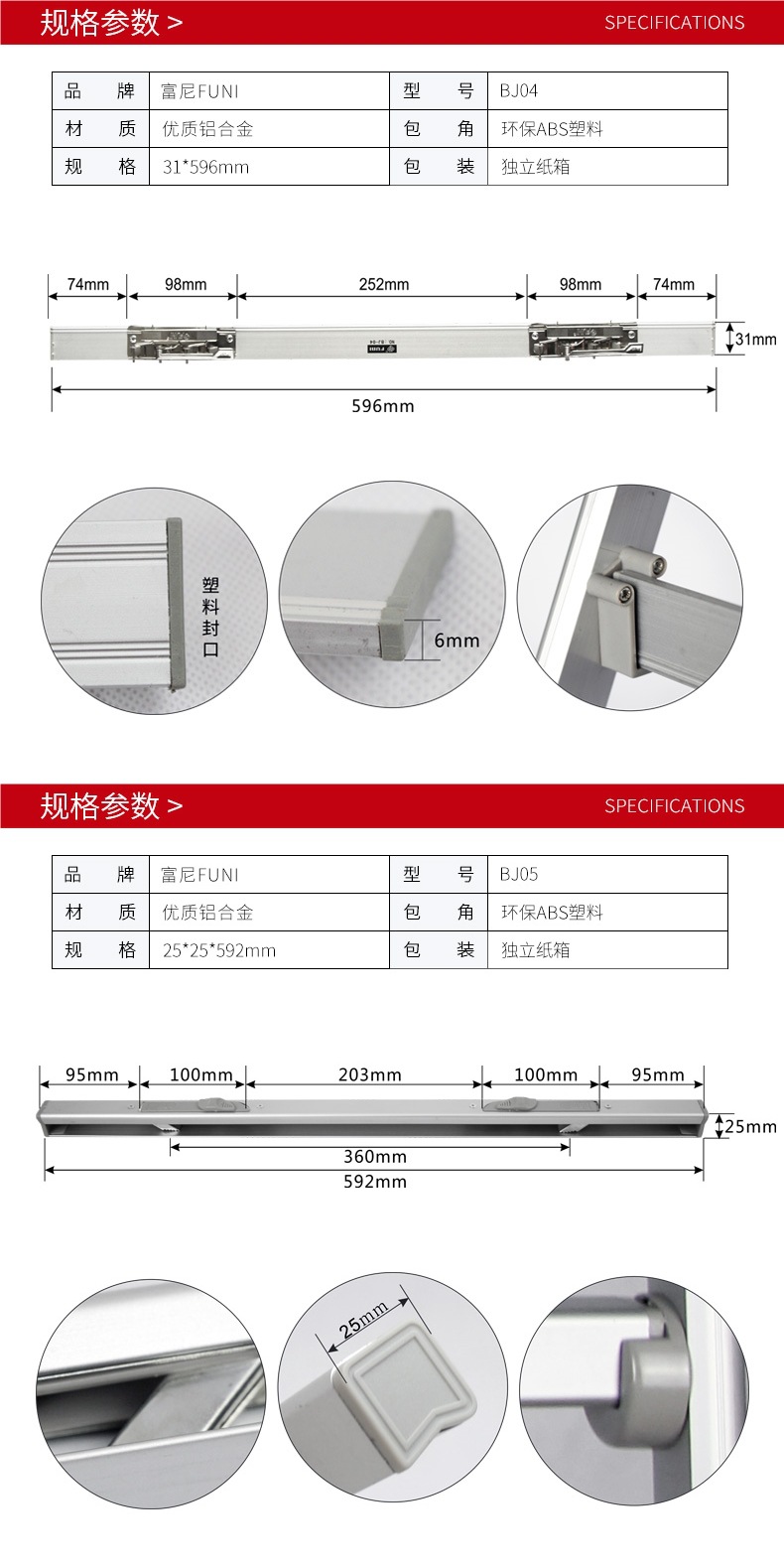 规格参数 >

SPECIFICATIONS

| 品 牌 | 富尼FUNI | 型 号 | BJ04 |
|---|---|---|---|
| 材 质 | 优质铝合金 | 包 角 | 环保ABS塑料 |
| 规 格 | 31*596mm | 包 装 | 独立纸箱 |

74mm 98mm 252mm 98mm 74mm

31mm

596mm

塑料封口

6mm

规格参数 >

SPECIFICATIONS

| 品 牌 | 富尼FUNI | 型 号 | BJ05 |
|---|---|---|---|
| 材 质 | 优质铝合金 | 包 角 | 环保ABS塑料 |
| 规 格 | 25*25*592mm | 包 装 | 独立纸箱 |

95mm 100mm 203mm 100mm 95mm

25mm

360mm

592mm

25mm