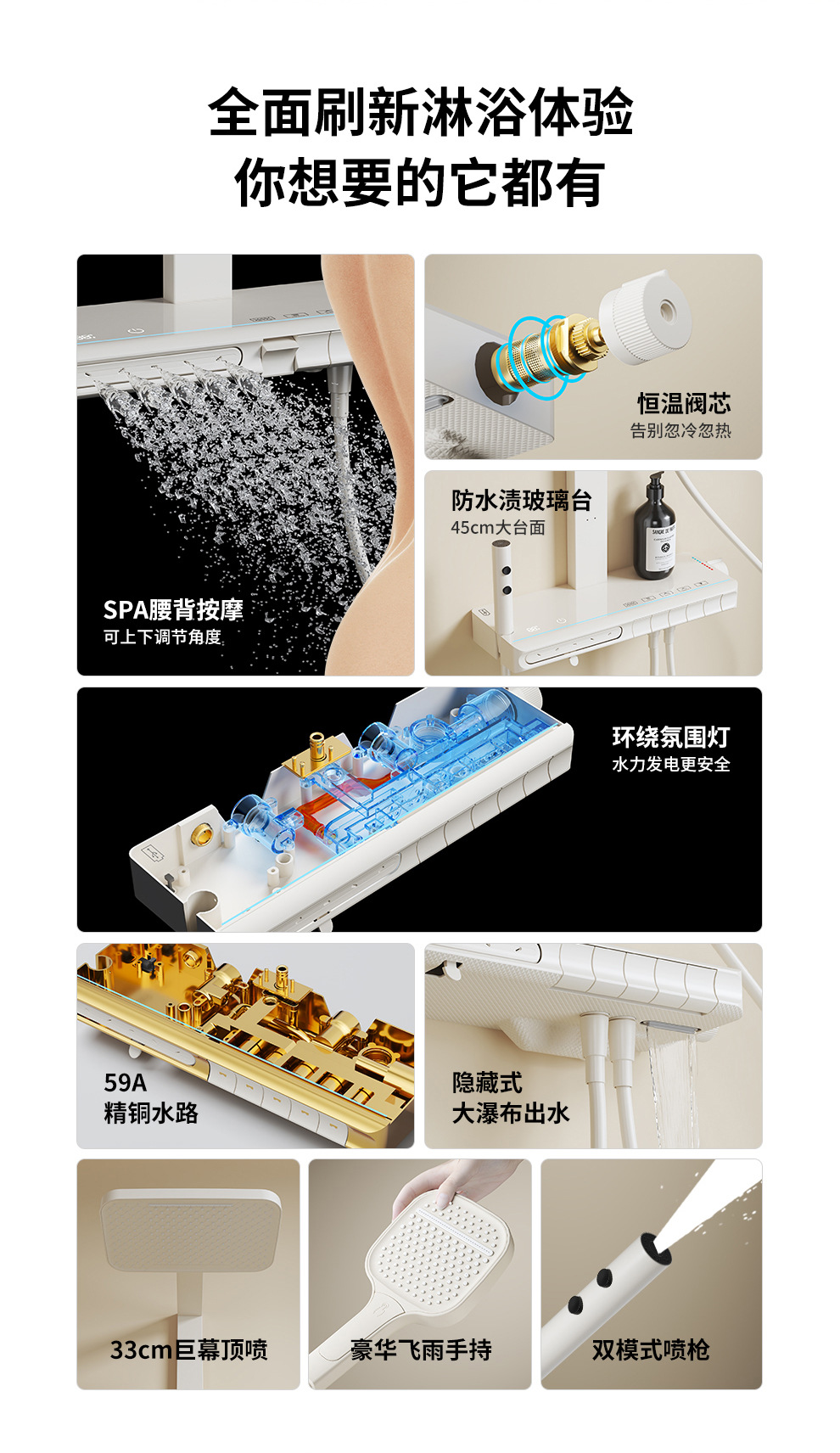 全面刷新淋浴体验
你想要的它都有

SPA腰背按摩
可上下调节角度

恒温阀芯
告别忽冷忽热

防水渍玻璃台
45cm大台面

环绕氛围灯
水力发电更安全

59A
精铜水路

隐藏式
大瀑布出水

33cm巨幕顶喷

豪华飞雨手持

双模式喷枪