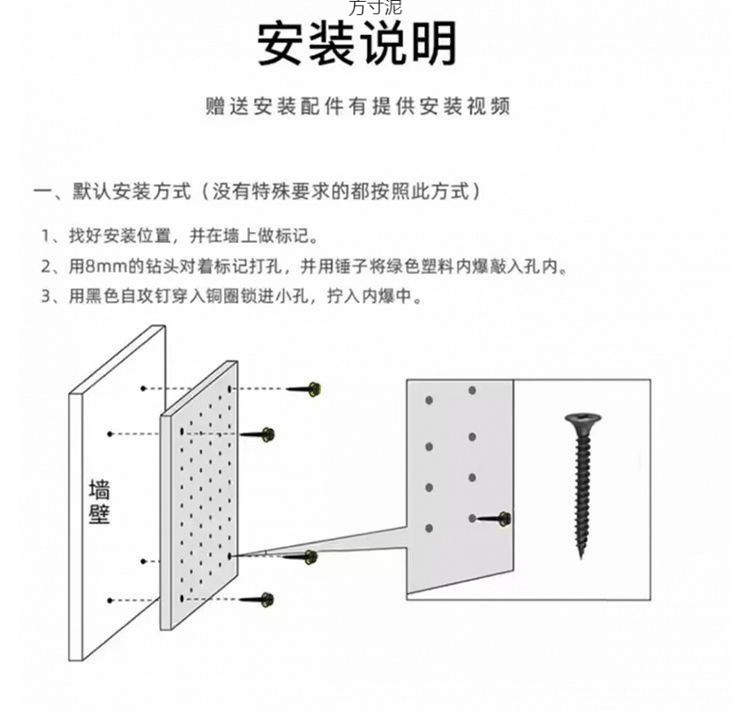 方寸泥

安装说明

赠送安装配件有提供安装视频

一、默认安装方式（没有特殊要求的都按照此方式）

1、找好安装位置，并在墙上做标记。

2、用8mm的钻头对着标记打孔，并用锤子将绿色塑料内爆敲入孔内。

3、用黑色自攻钉穿入铜圈锁进小孔，拧入内爆中。

墙壁