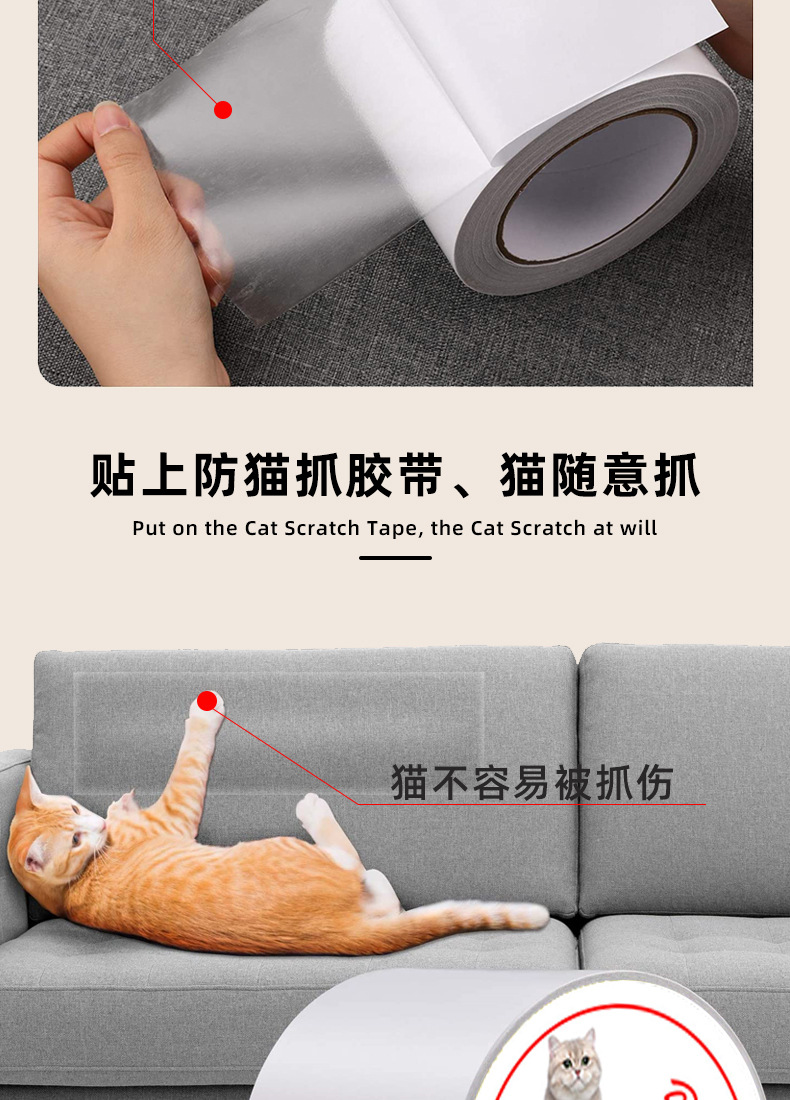 贴上防猫抓胶带、猫随意抓

Put on the Cat Scratch Tape, the Cat Scratch at will

猫不容易被抓伤