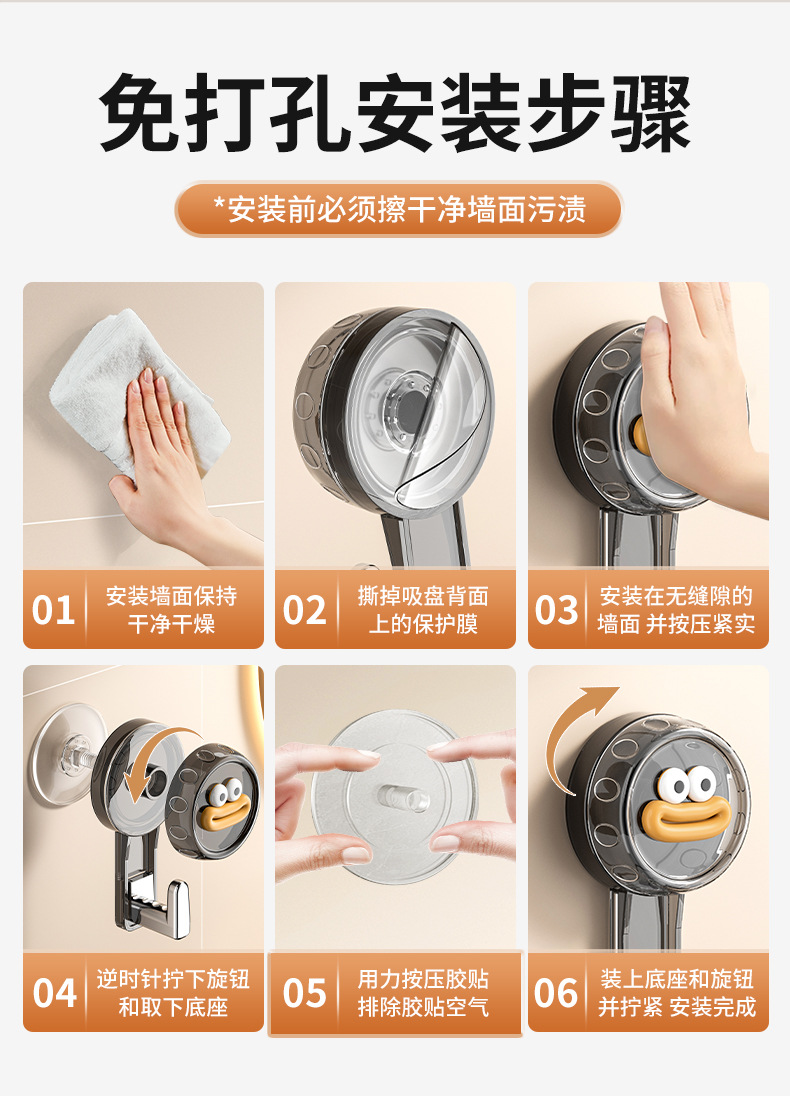 免打孔安装步骤

*安装前必须擦干净墙面污渍

01 安装墙面保持干净干燥

02 撕掉吸盘背面上的保护膜

03 安装在无缝隙的墙面 并按压紧实

04 逆时针拧下旋钮和取下底座

05 用力按压胶贴排除胶贴空气

06 装上底座和旋钮并拧紧 安装完成