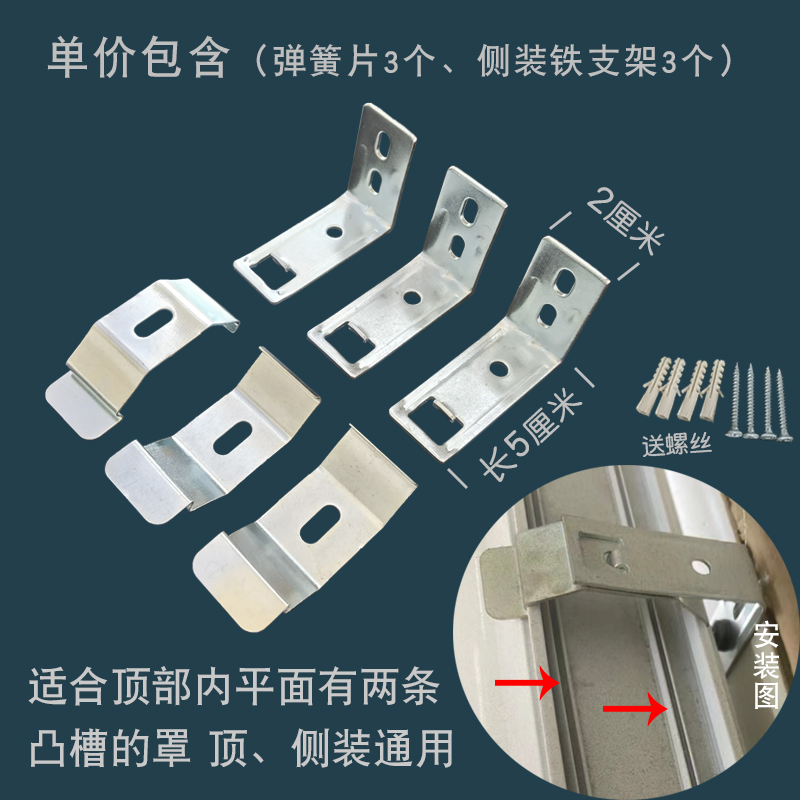 单价包含（弹簧片3个、侧装铁支架3个）

2厘米

长5厘米

送螺丝

安装图

适合顶部内平面有两条凸槽的罩 顶、侧装通用