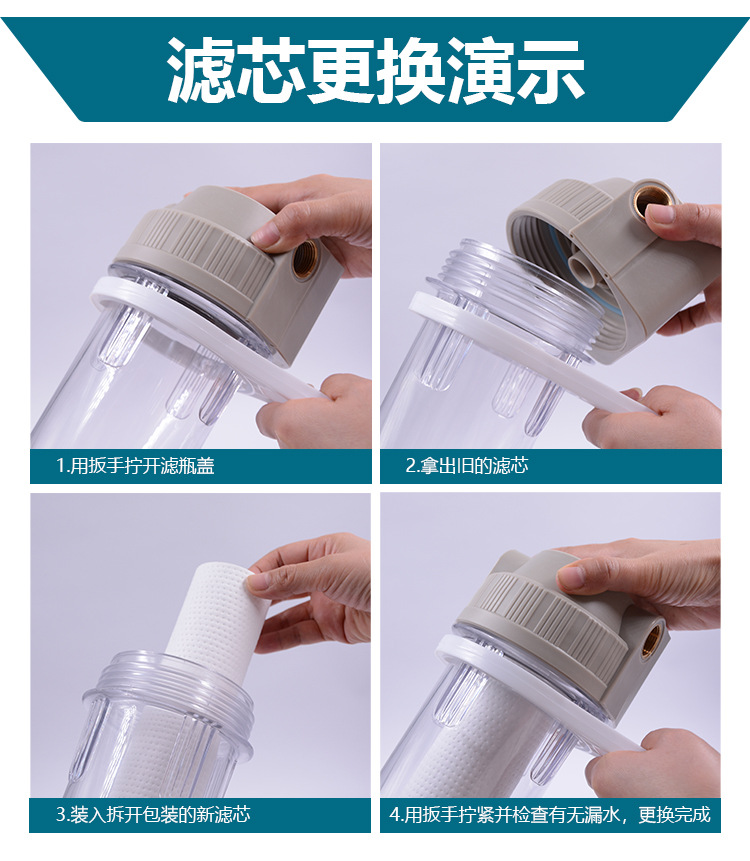 滤芯更换演示

1.用扳手拧开滤瓶盖

2.拿出旧的滤芯

3.装入拆开包装的新滤芯

4.用扳手拧紧并检查有无漏水，更换完成