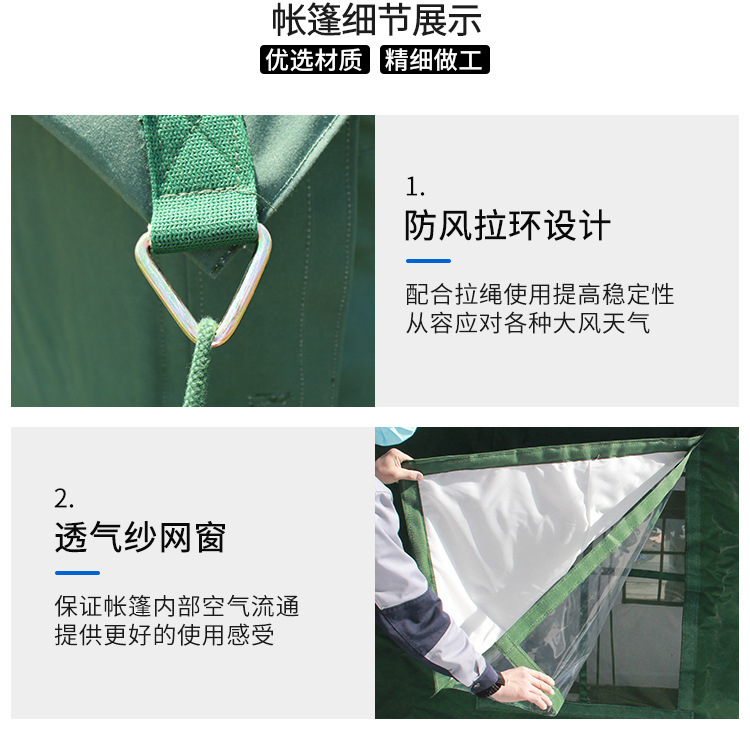 帐篷细节展示

优选材质 精细做工

1.

防风拉环设计

配合拉绳使用提高稳定性
从容应对各种大风天气

2.

透气纱网窗

保证帐篷内部空气流通
提供更好的使用感受